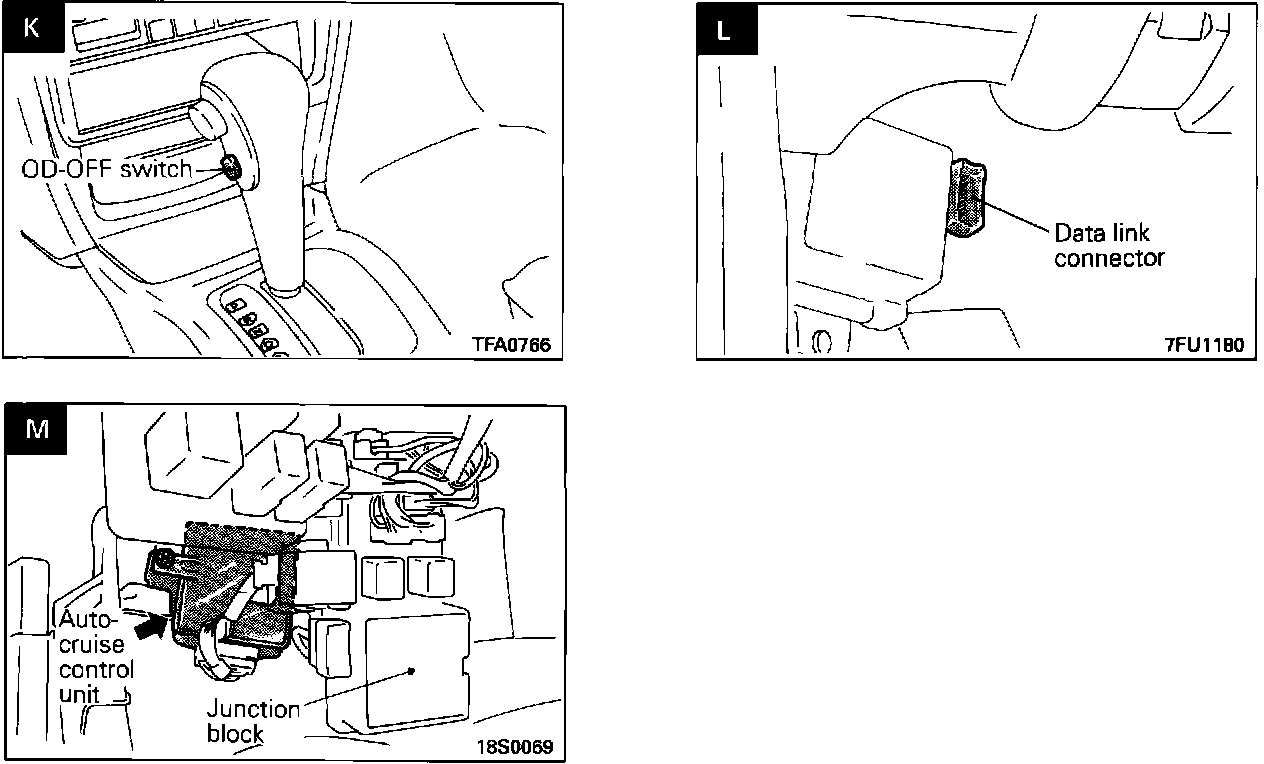 K

OD-OFF switch

TFA0766

L

Data link connector

7FU1180

M

Auto-cruise control unit

Junction block

18S0069