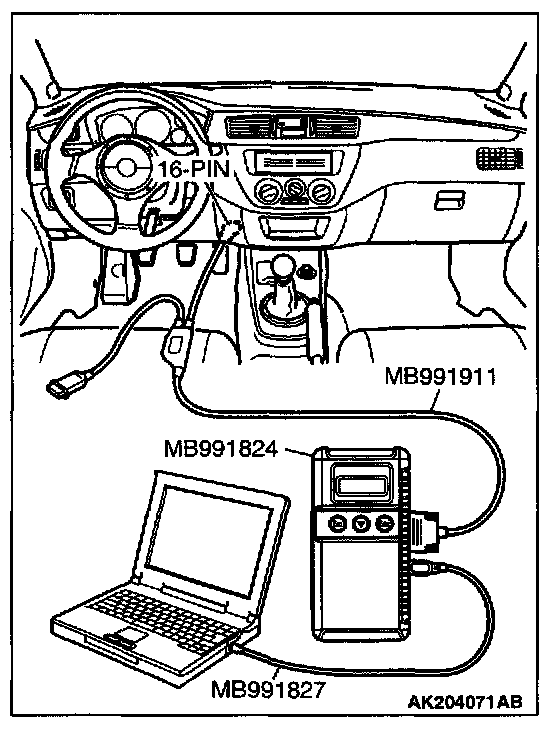 16-PIN
MB991911
MB991824
MB991827
AK204071AB