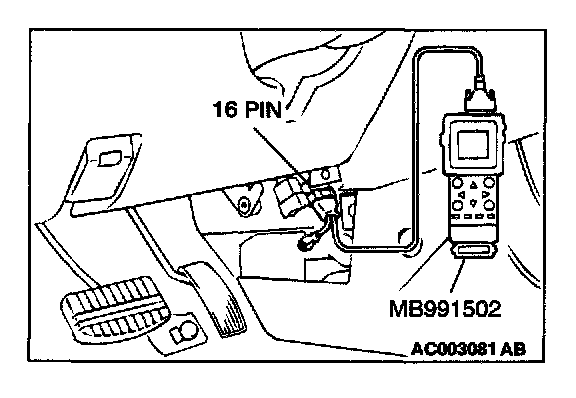 16 PIN

MB991502

AC003081 AB