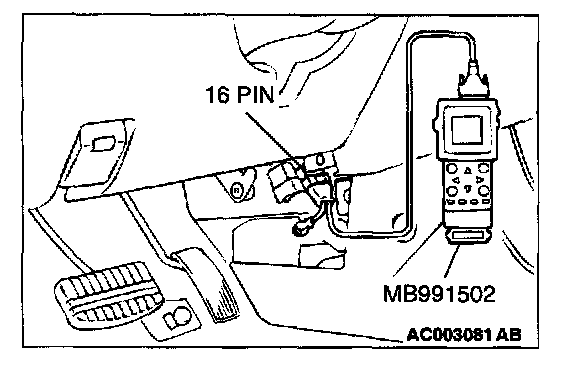 16 PIN

MB991502

AC003081 AB