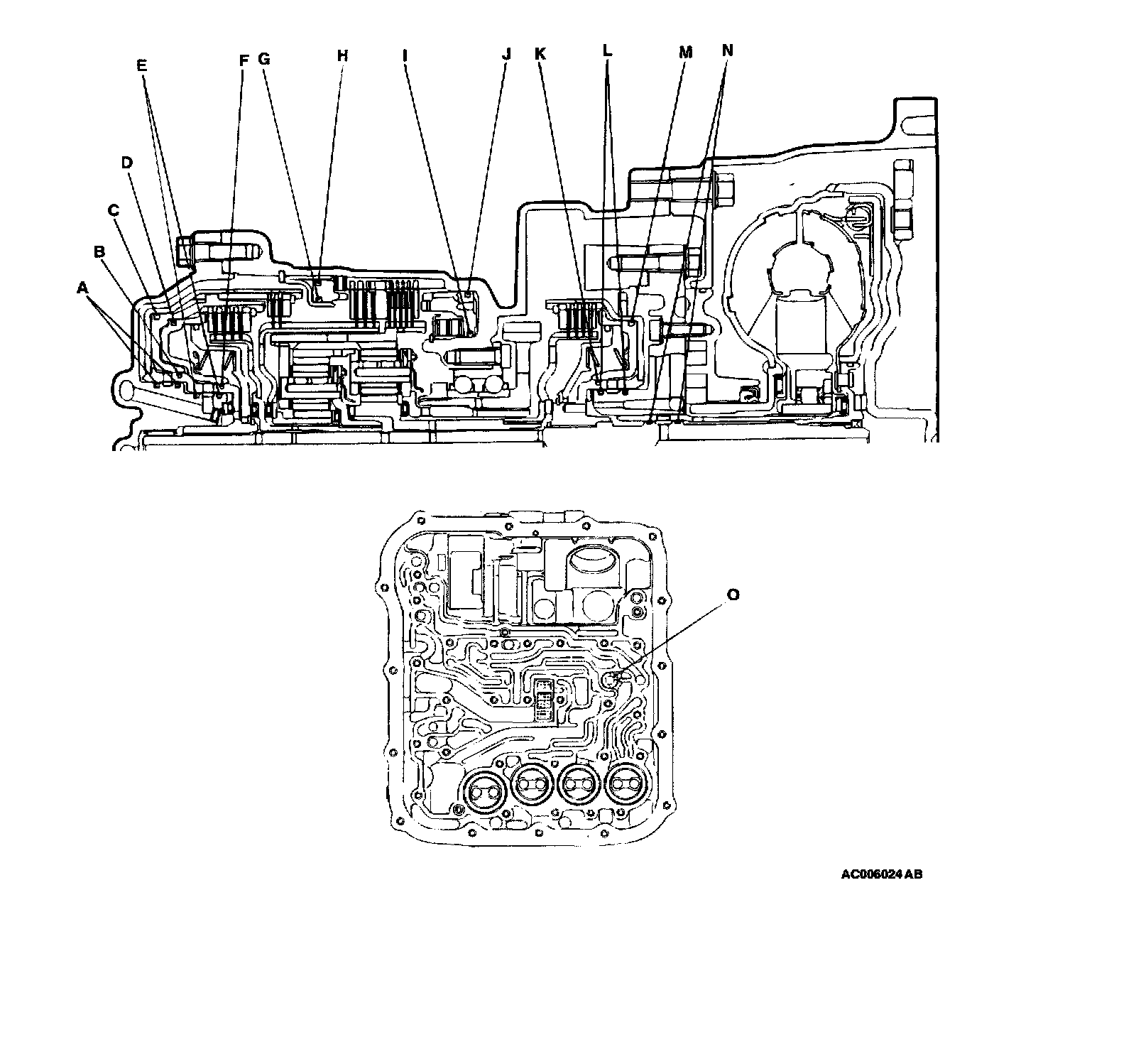 E
F
G
H
I
J
K
L
M
N
D
C
B
A
O
AC006024 AB