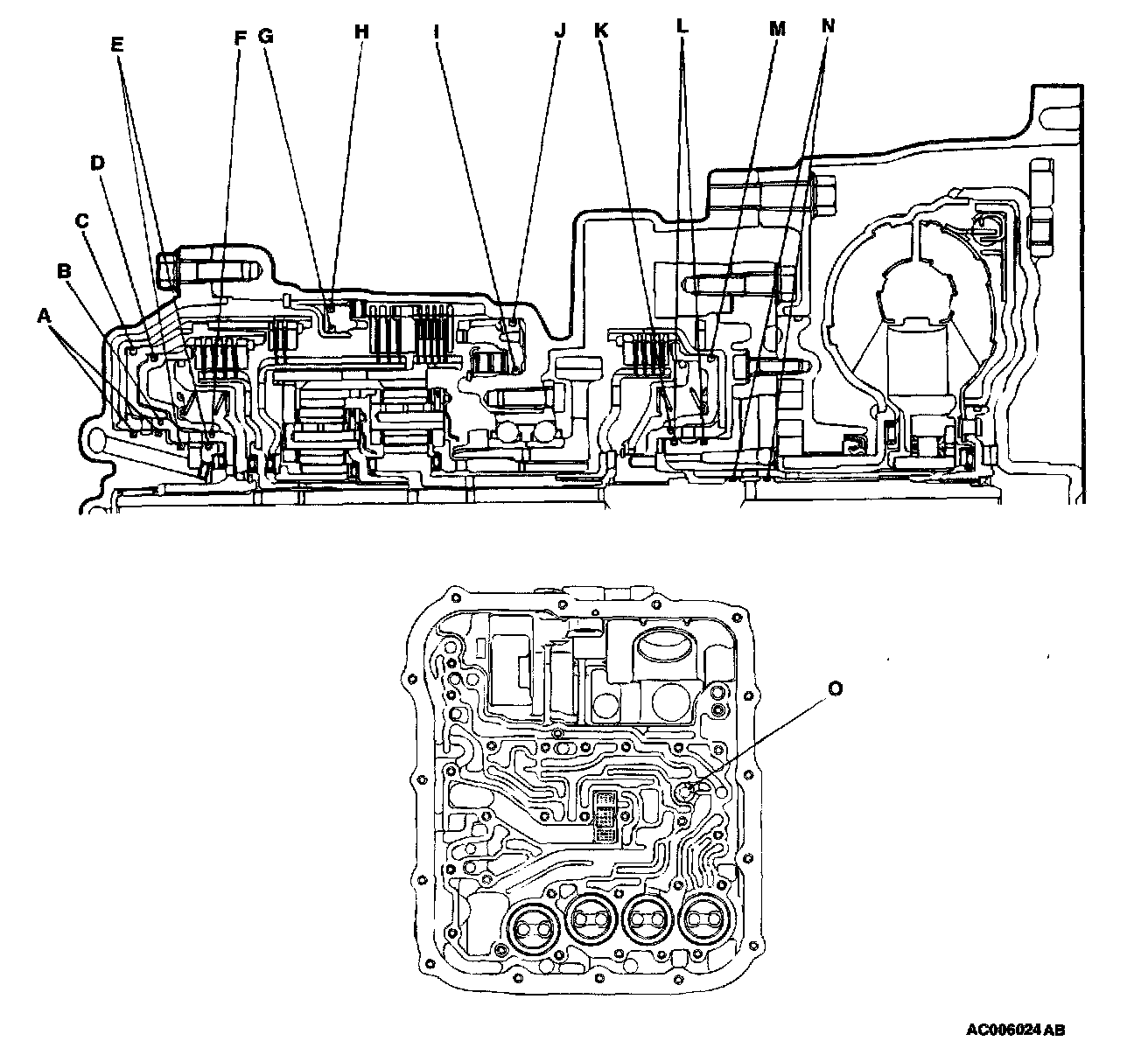 E
F
G
H
I
J
K
L
M
N
D
C
B
A
O
AC006024 AB