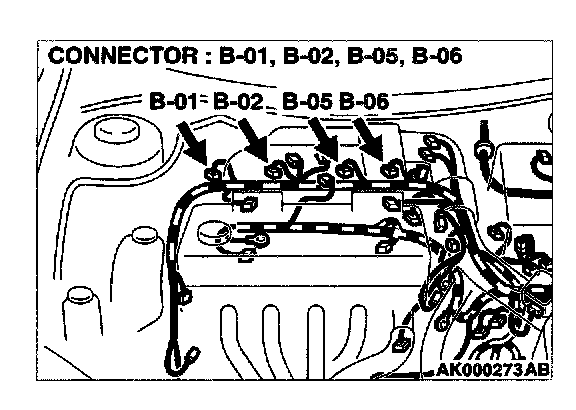 CONNECTOR : B-01, B-02, B-05, B-06

B-01 B-02 B-05 B-06

AK000273AB