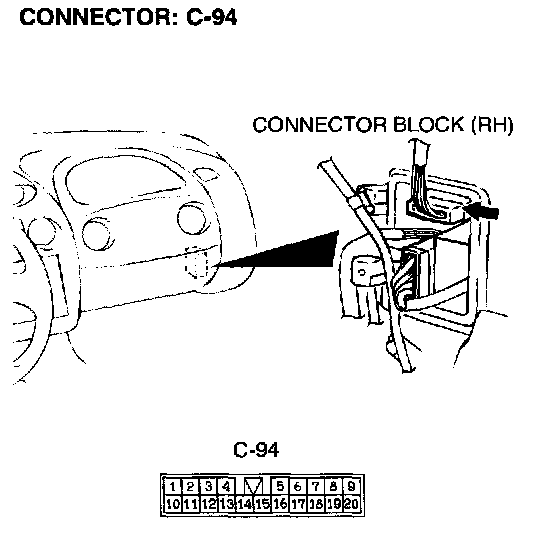 CONNECTOR: C-94

CONNECTOR BLOCK (RH)

C-94

1 2 3 4 5 6 7 8 9
10 11 12 13 14 15 16 17 18 19 20