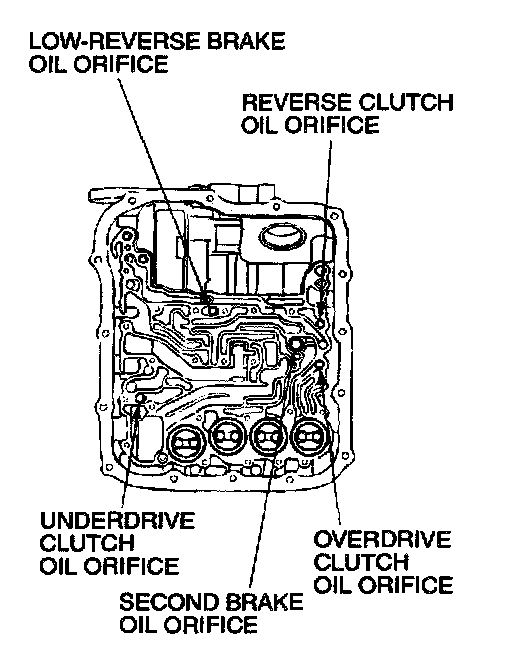 LOW-REVERSE BRAKE OIL ORIFICE

REVERSE CLUTCH OIL ORIFICE

UNDERDRIVE CLUTCH OIL ORIFICE

OVERDRIVE CLUTCH OIL ORIFICE

SECOND BRAKE OIL ORIFICE