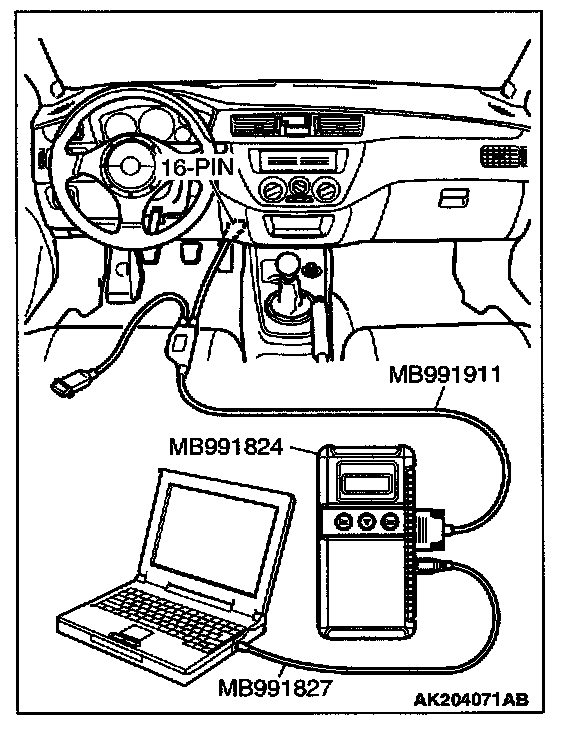 16-PIN

MB991911

MB991824

MB991827

AK204071AB