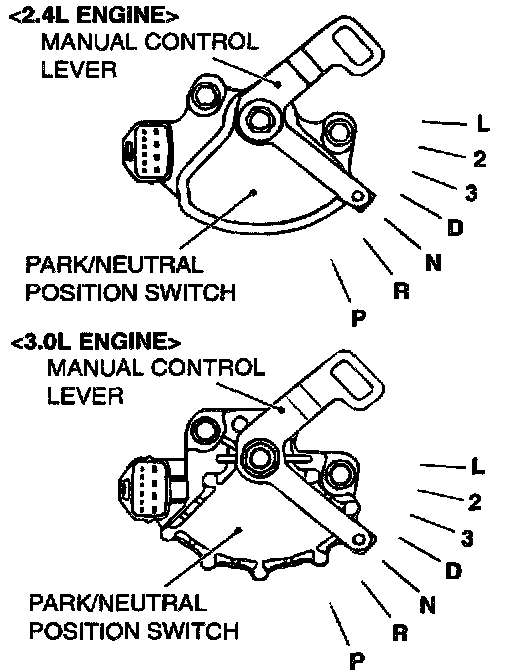 <2.4L ENGINE>
MANUAL CONTROL LEVER

L
2
3
D
N
R
P

PARK/NEUTRAL POSITION SWITCH

<3.0L ENGINE>
MANUAL CONTROL LEVER

L
2
3
D
N
R
P

PARK/NEUTRAL POSITION SWITCH