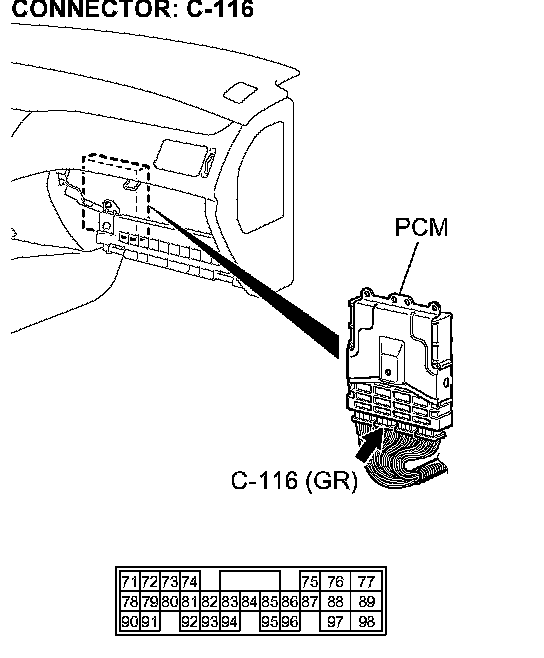 CONNECTOR: C-116

PCM

C-116 (GR)

71 72 73 74 75 76 77
78 79 80 81 82 83 84 85 86 87 88 89
90 91 92 93 94 95 96 97 98