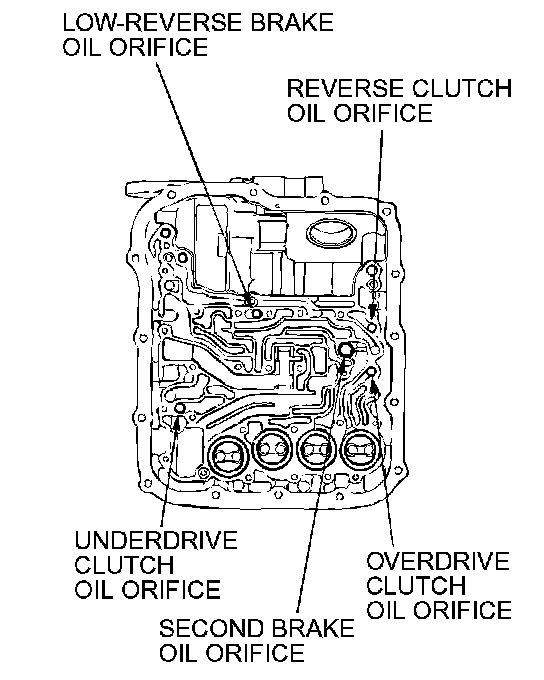 LOW-REVERSE BRAKE OIL ORIFICE

REVERSE CLUTCH OIL ORIFICE

UNDERDRIVE CLUTCH OIL ORIFICE

OVERDRIVE CLUTCH OIL ORIFICE

SECOND BRAKE OIL ORIFICE