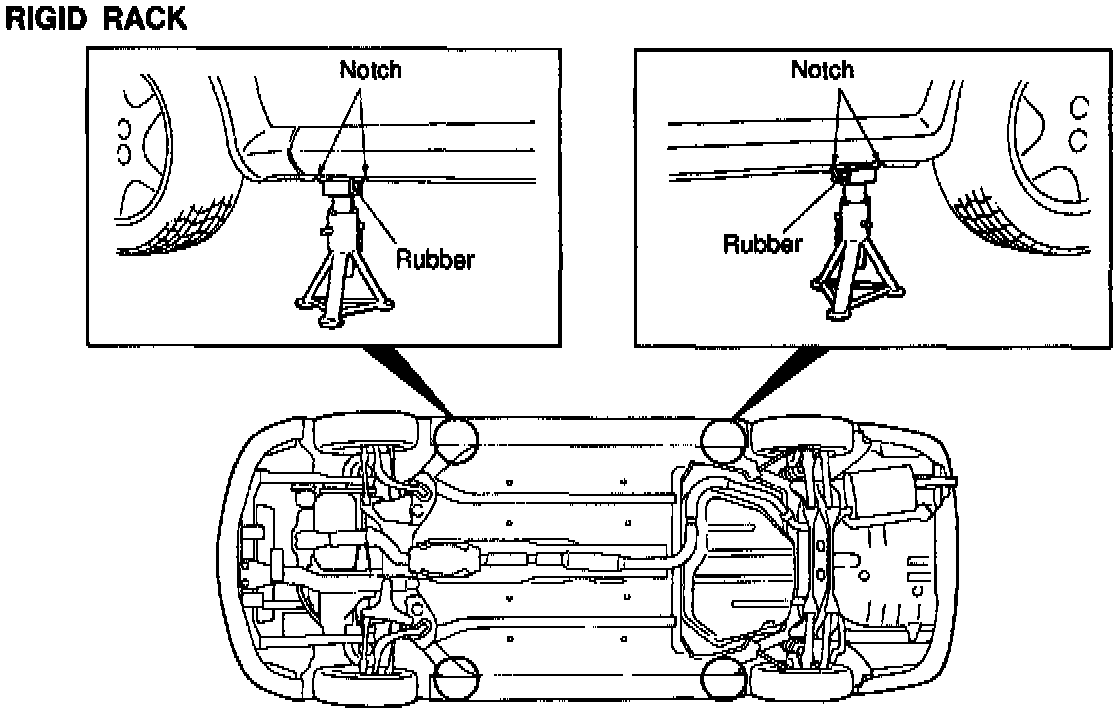 RIGID RACK

Notch

Rubber

Notch

Rubber