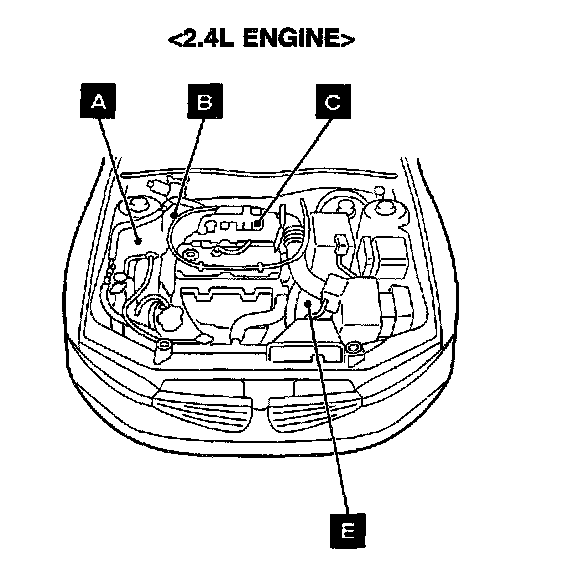 <2.4L ENGINE>

A

B

C

E