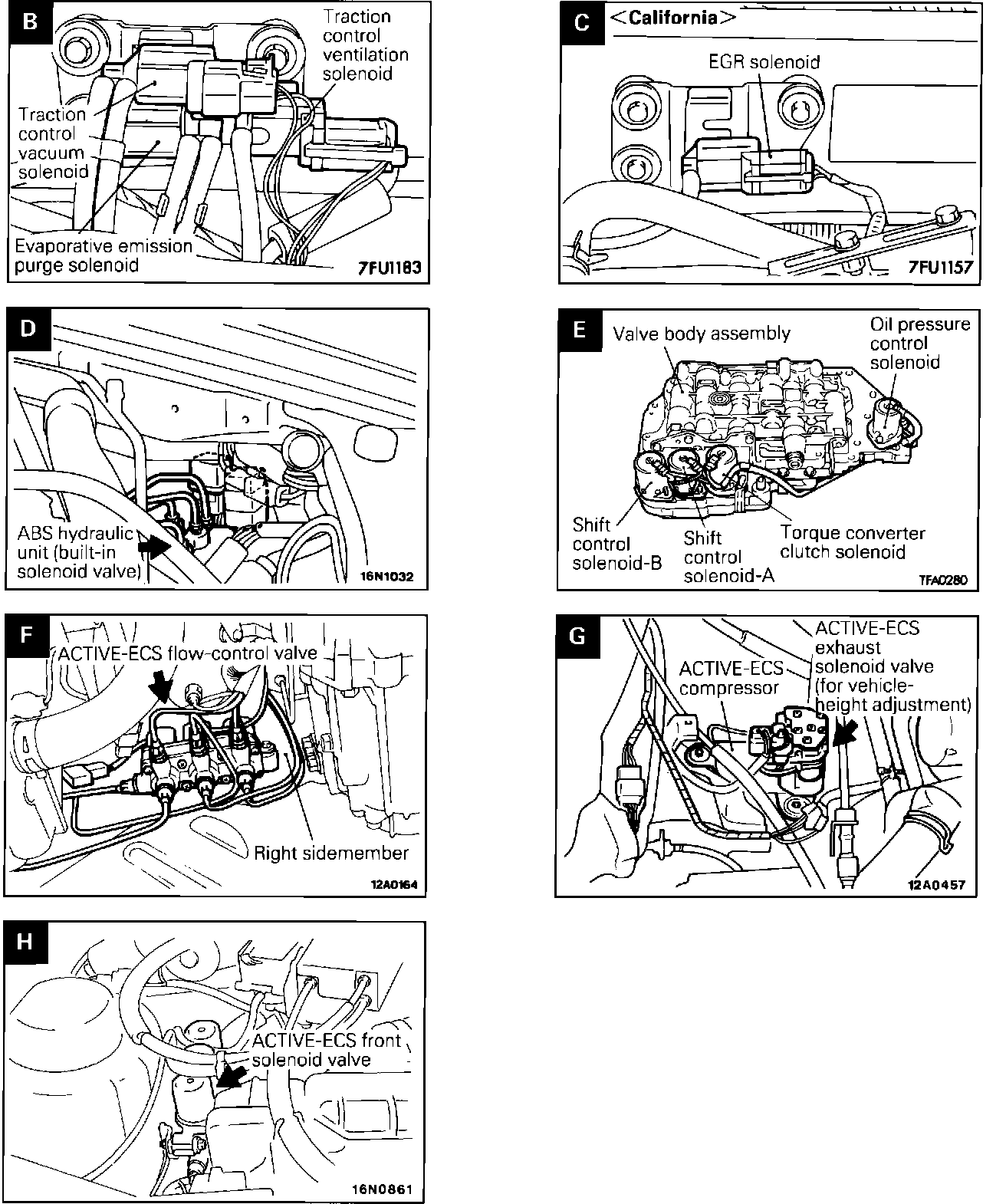 B

Traction control ventilation solenoid

Traction control vacuum solenoid

Evaporative emission purge solenoid

7FU1183

C

<California>

EGR solenoid

7FU1157

D

ABS hydraulic unit (built-in solenoid valve)

16N1032

E

Valve body assembly

Oil pressure control solenoid

Shift control solenoid-B

Shift control solenoid-A

Torque converter clutch solenoid

TFA0280

F

ACTIVE-ECS flow-control valve

Right sidemember

12A0164

G

ACTIVE-ECS exhaust solenoid valve (for vehicle-height adjustment)

ACTIVE-ECS compressor

12A0457

H

ACTIVE-ECS front solenoid valve

16N0861