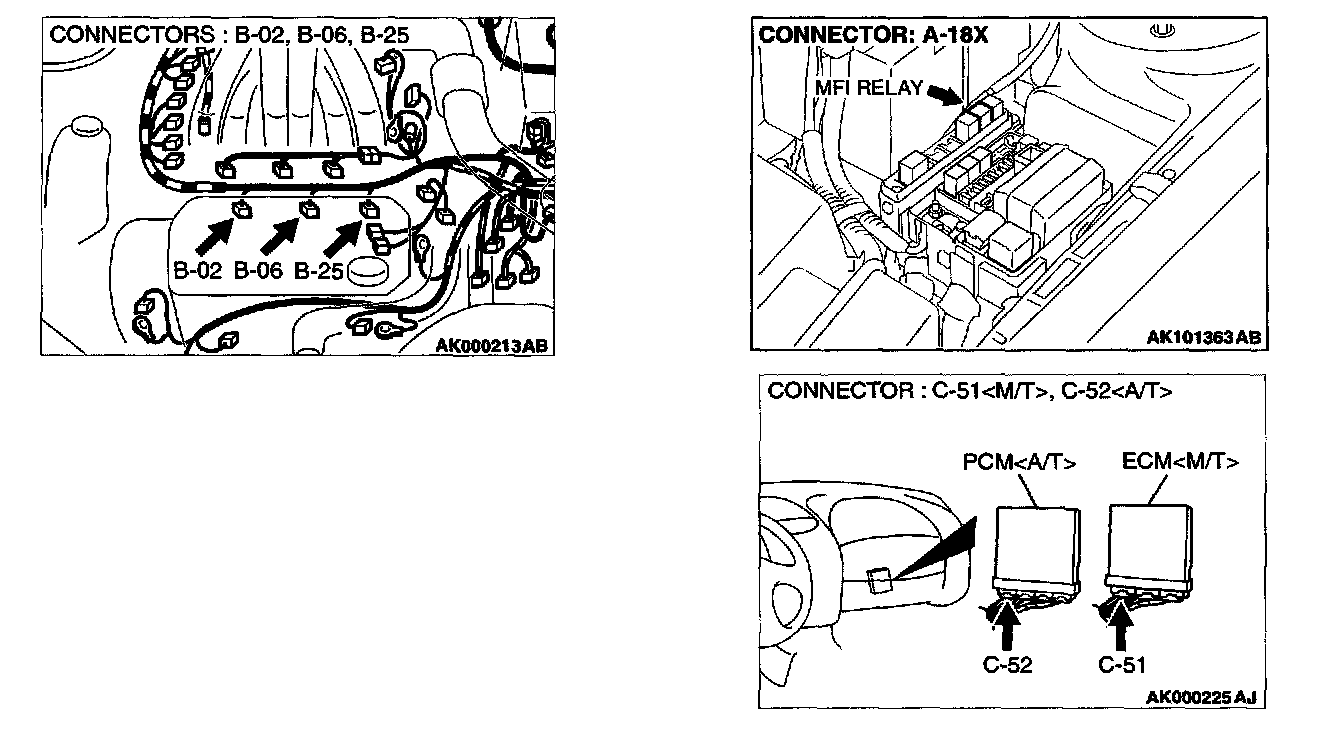 CONNECTORS : B-02, B-06, B-25

B-02 B-06 B-25

AK000213AB

CONNECTOR: A-18X

MFI RELAY

AK101363AB

CONNECTOR : C-51<M/T>, C-52<A/T>

PCM<A/T>

ECM<M/T>

C-52

C-51

AK000225AJ