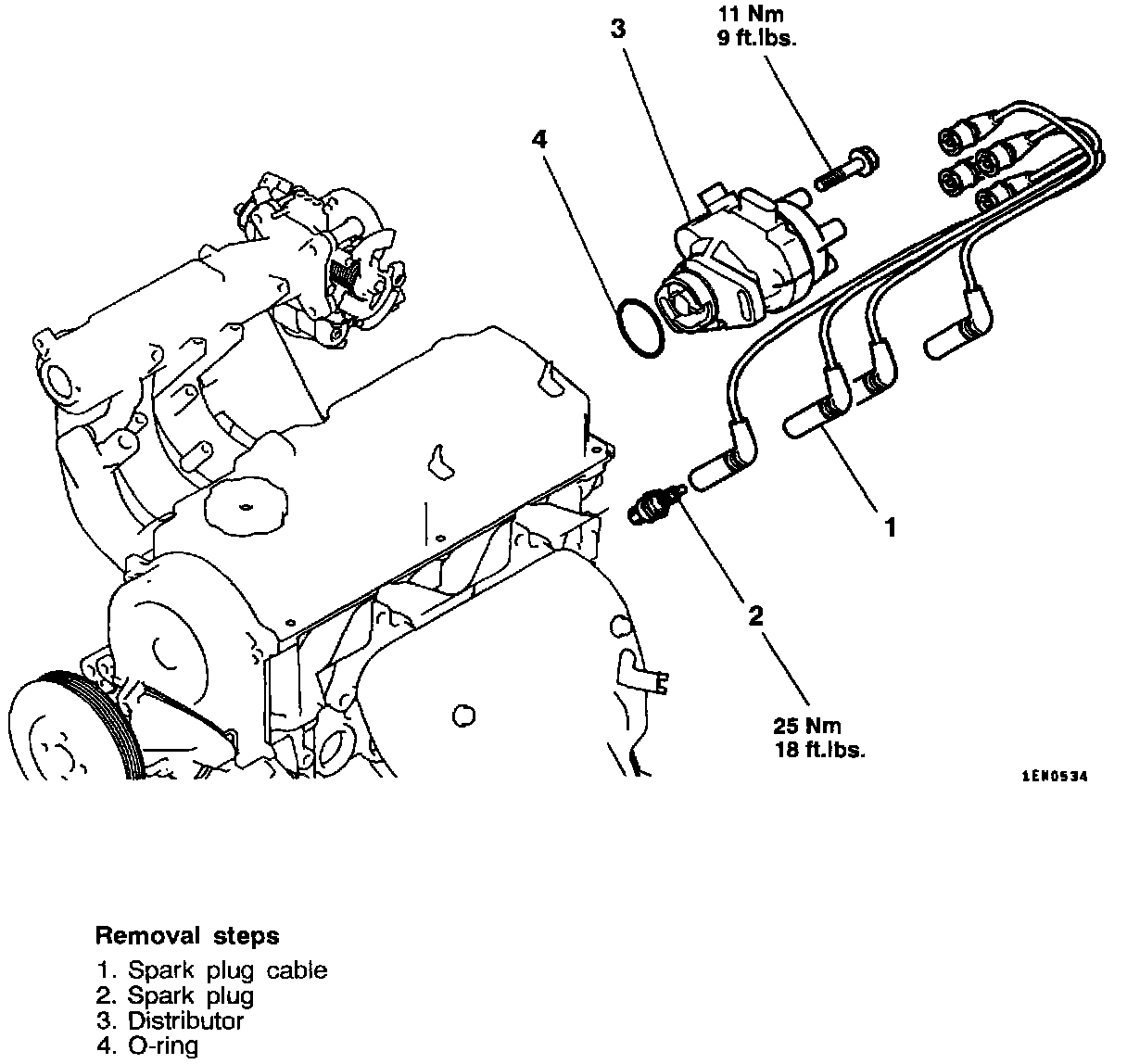 3

11 Nm
9 ft.lbs.

4

1

2

25 Nm
18 ft.lbs.

1EN0534

Removal steps
1. Spark plug cable
2. Spark plug
3. Distributor
4. O-ring