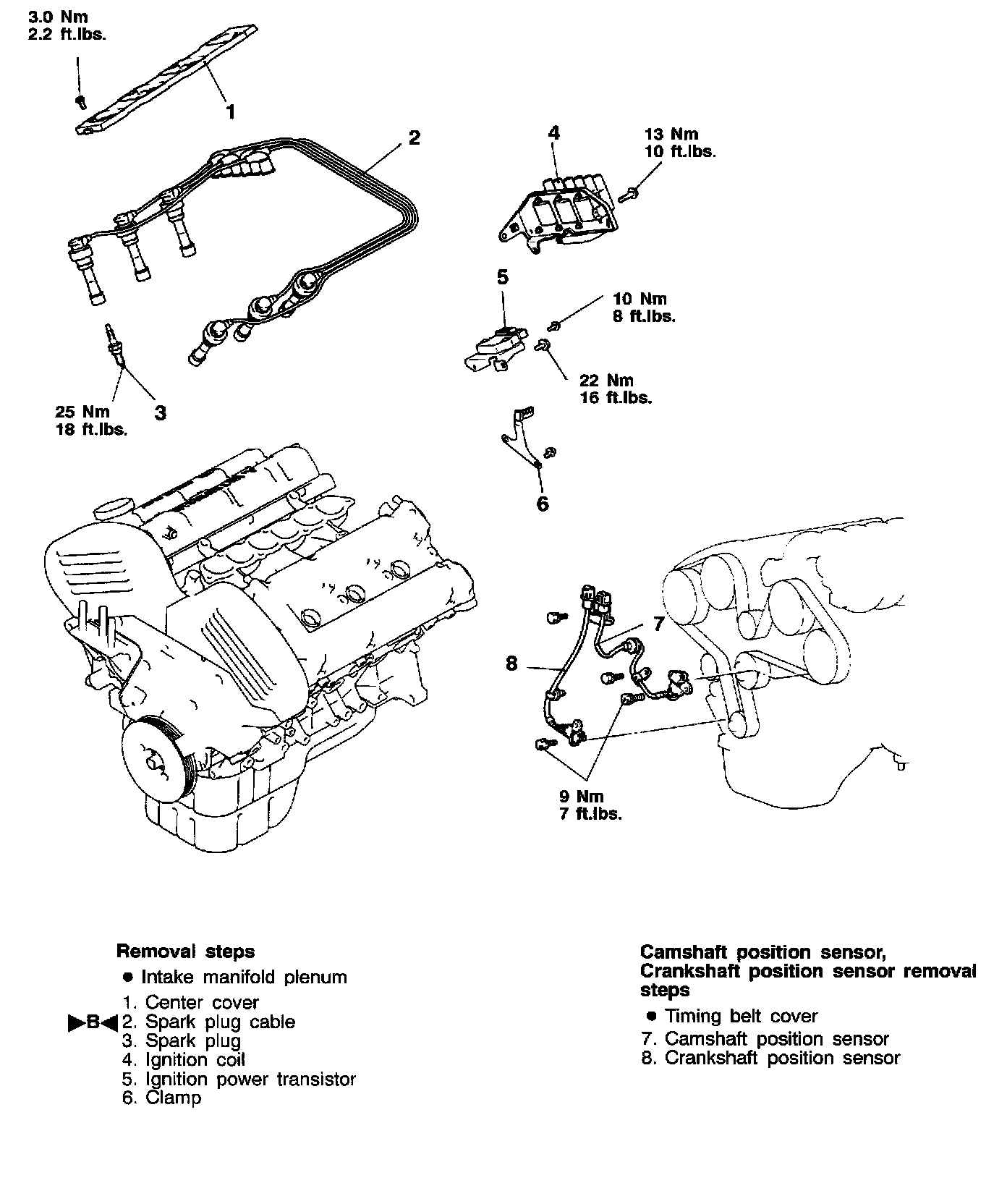 3.0 Nm
2.2 ft.lbs.

1

2

4

13 Nm
10 ft.lbs.

5

10 Nm
8 ft.lbs.

22 Nm
16 ft.lbs.

25 Nm
18 ft.lbs.

3

6

7

8

9 Nm
7 ft.lbs.

Removal steps
● Intake manifold plenum
1. Center cover
▶B◀ 2. Spark plug cable
3. Spark plug
4. Ignition coil
5. Ignition power transistor
6. Clamp

Camshaft position sensor, Crankshaft position sensor removal steps
● Timing belt cover
7. Camshaft position sensor
8. Crankshaft position sensor