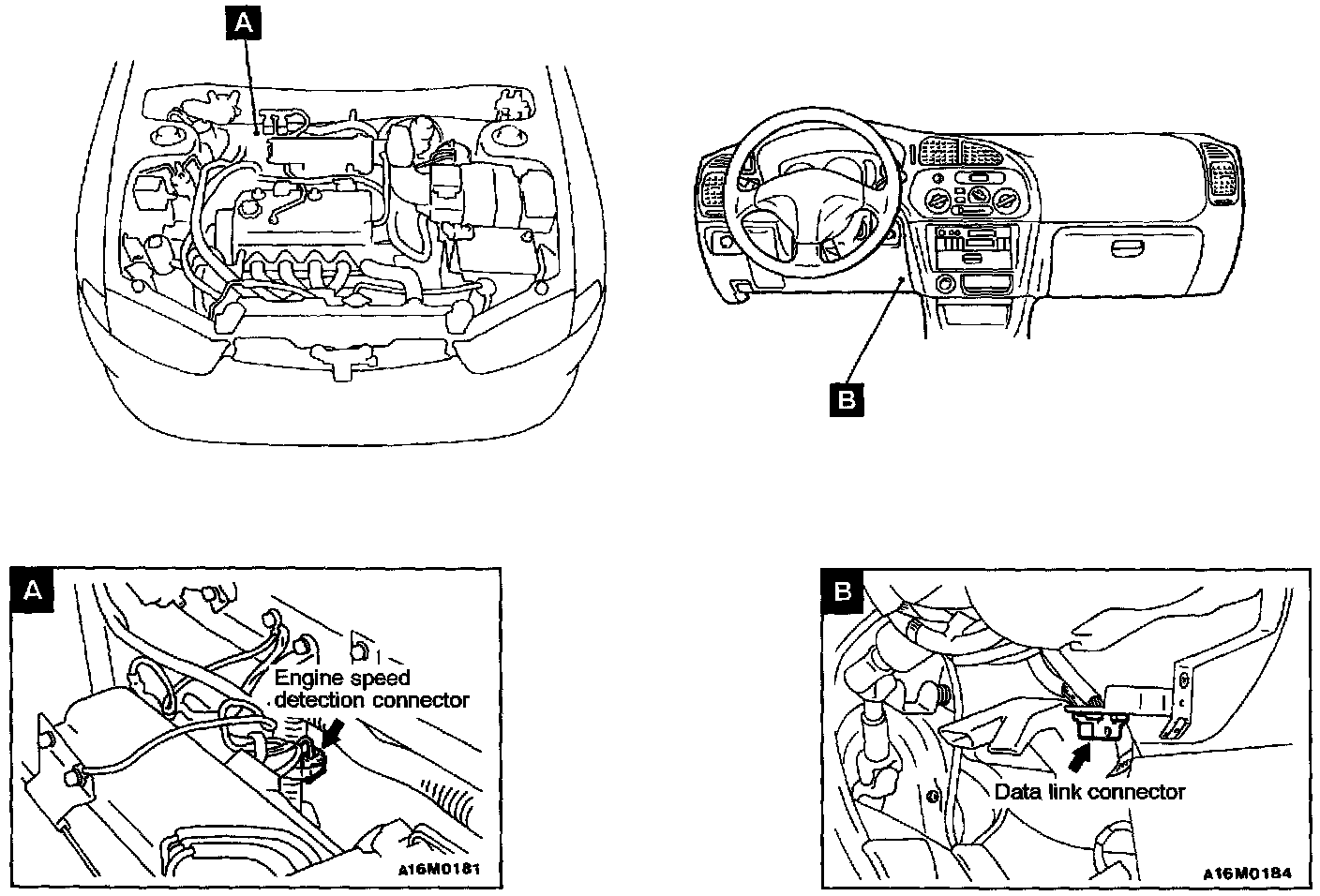 A

B

A

Engine speed detection connector

A16M0181

B

Data link connector

A16M0184