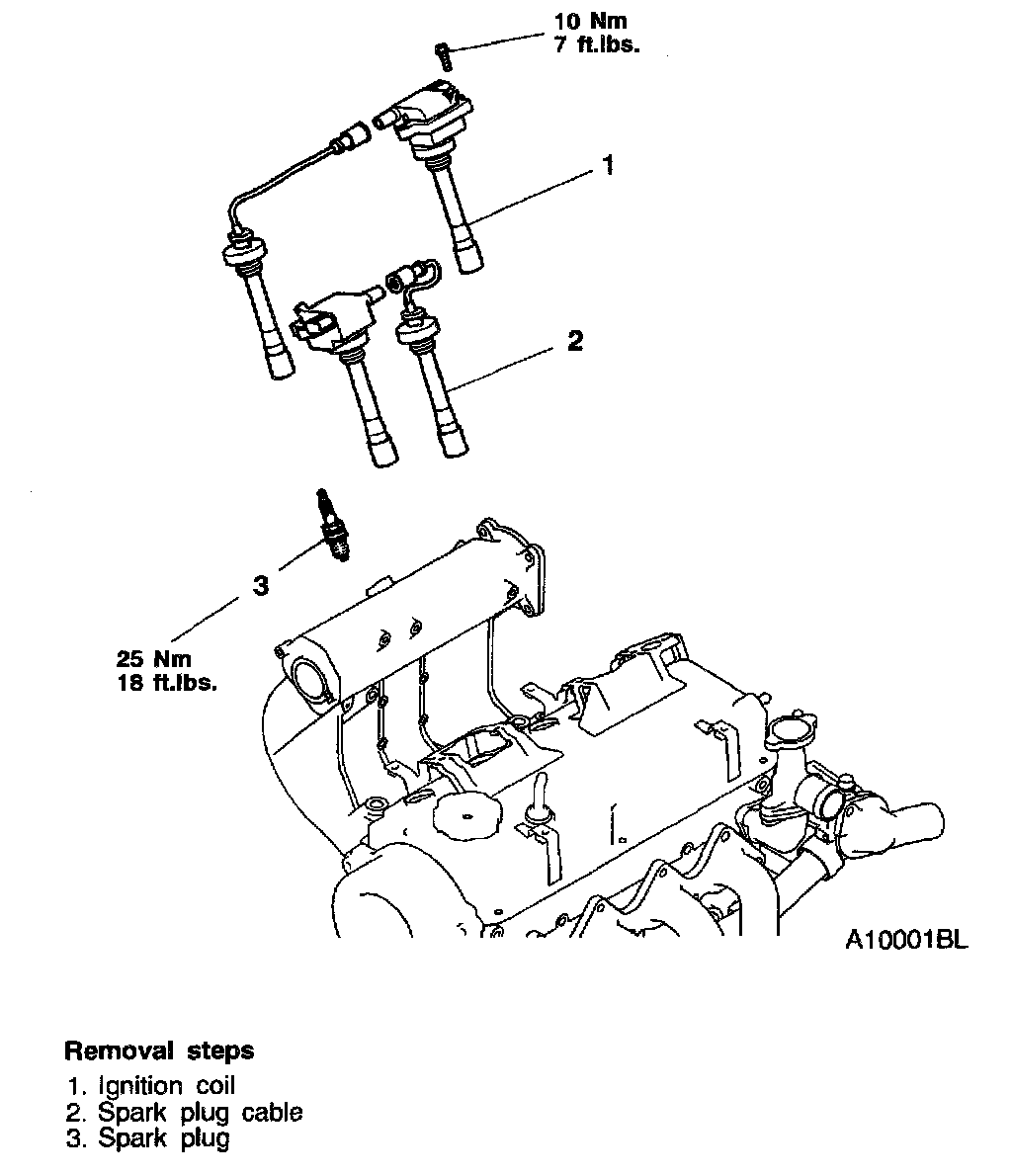 10 Nm
7 ft.lbs.

1

2

3

25 Nm
18 ft.lbs.

A10001BL

Removal steps

1. Ignition coil
2. Spark plug cable
3. Spark plug