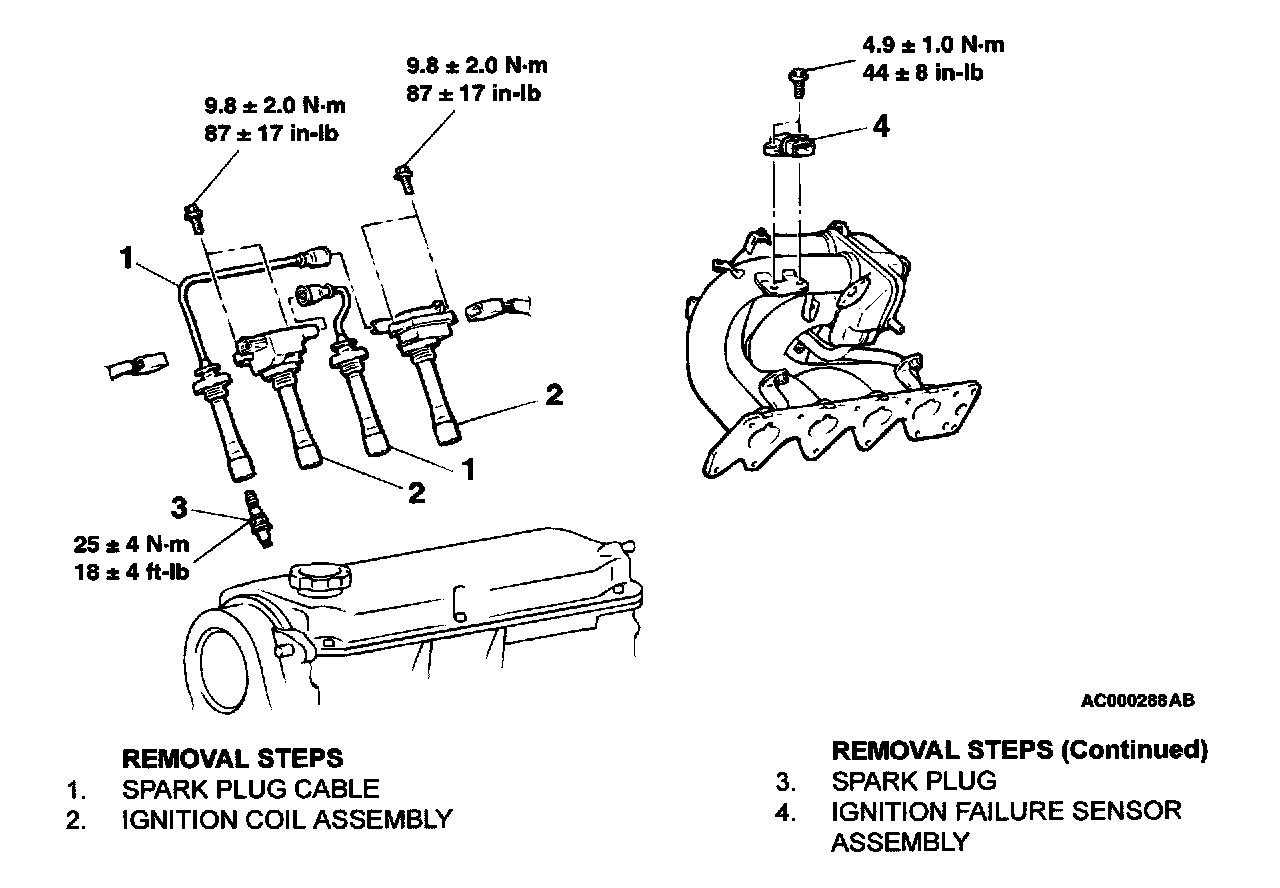 9.8 ± 2.0 N·m
87 ± 17 in-lb

9.8 ± 2.0 N·m
87 ± 17 in-lb

4.9 ± 1.0 N·m
44 ± 8 in-lb

4

1

2

1

2

3

25 ± 4 N·m
18 ± 4 ft-lb

AC000286AB

REMOVAL STEPS
1. SPARK PLUG CABLE
2. IGNITION COIL ASSEMBLY

REMOVAL STEPS (Continued)
3. SPARK PLUG
4. IGNITION FAILURE SENSOR ASSEMBLY