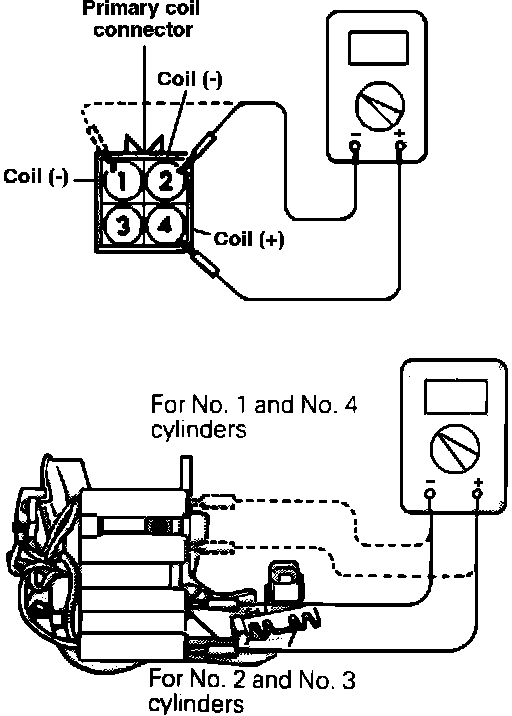 Primary coil connector

Coil (-)

Coil (-)

1 2
3 4

Coil (+)

- +

For No. 1 and No. 4 cylinders

- +

For No. 2 and No. 3 cylinders