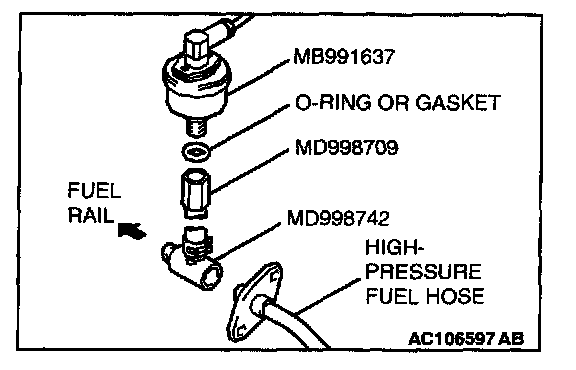 MB991637

O-RING OR GASKET

MD998709

FUEL RAIL

MD998742

HIGH-PRESSURE FUEL HOSE

AC106597 AB