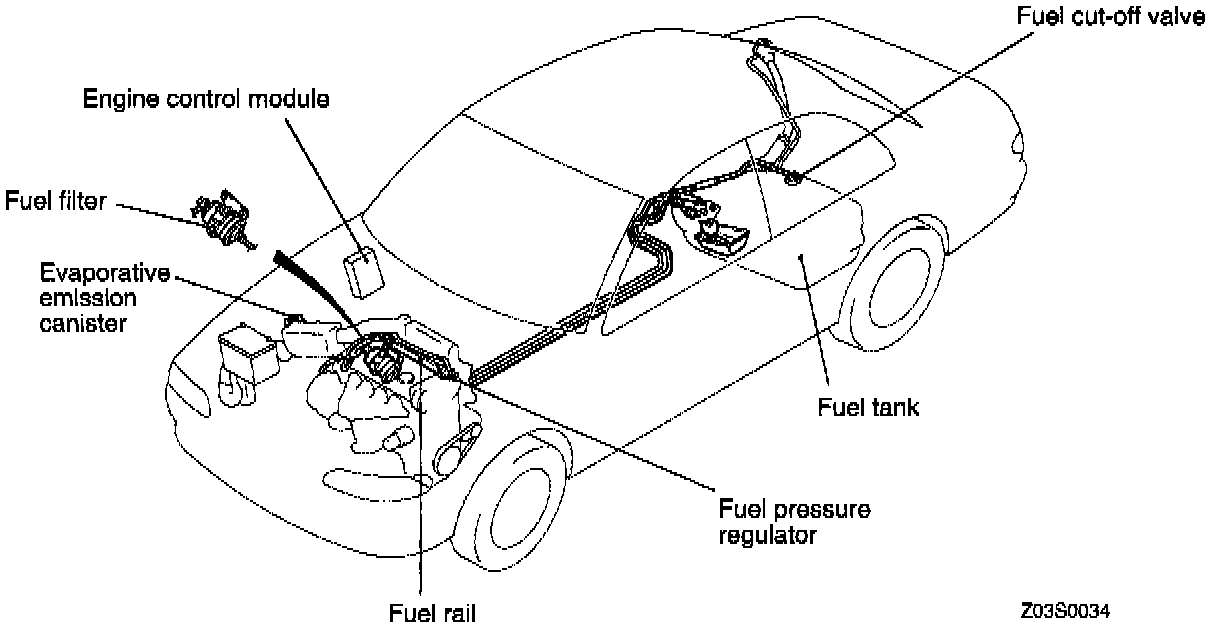 Fuel cut-off valve

Engine control module

Fuel filter

Evaporative emission canister

Fuel tank

Fuel pressure regulator

Fuel rail

Z03S0034