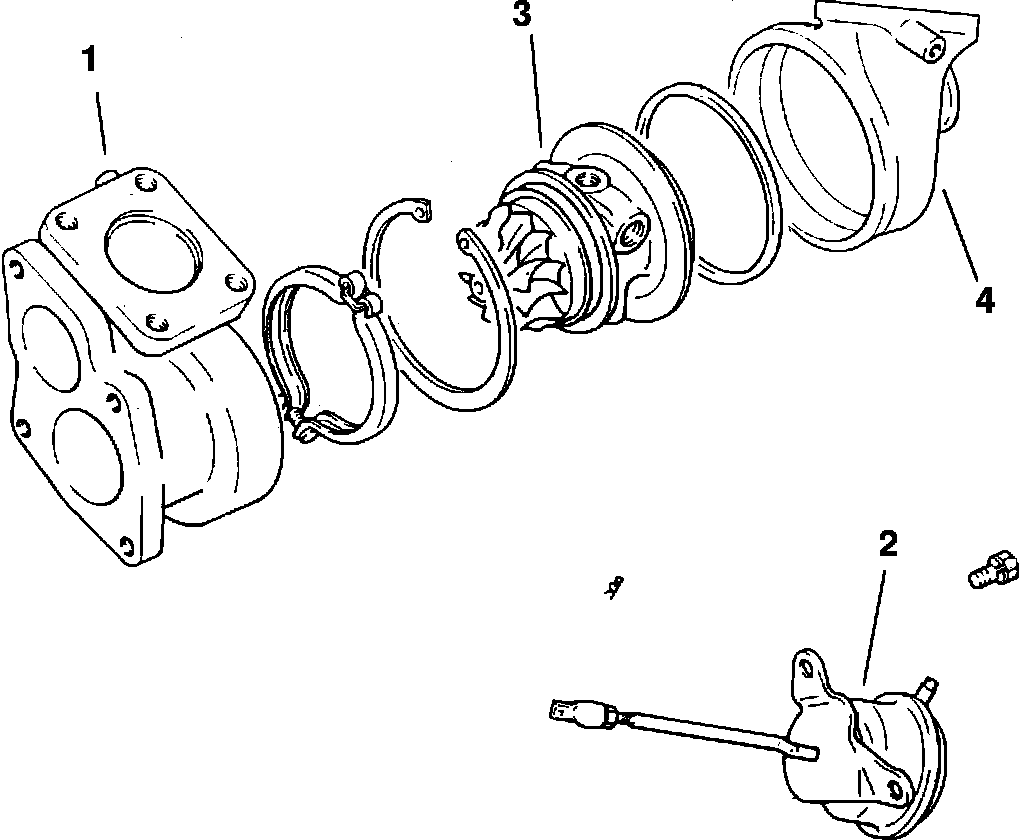 1

3

4

2