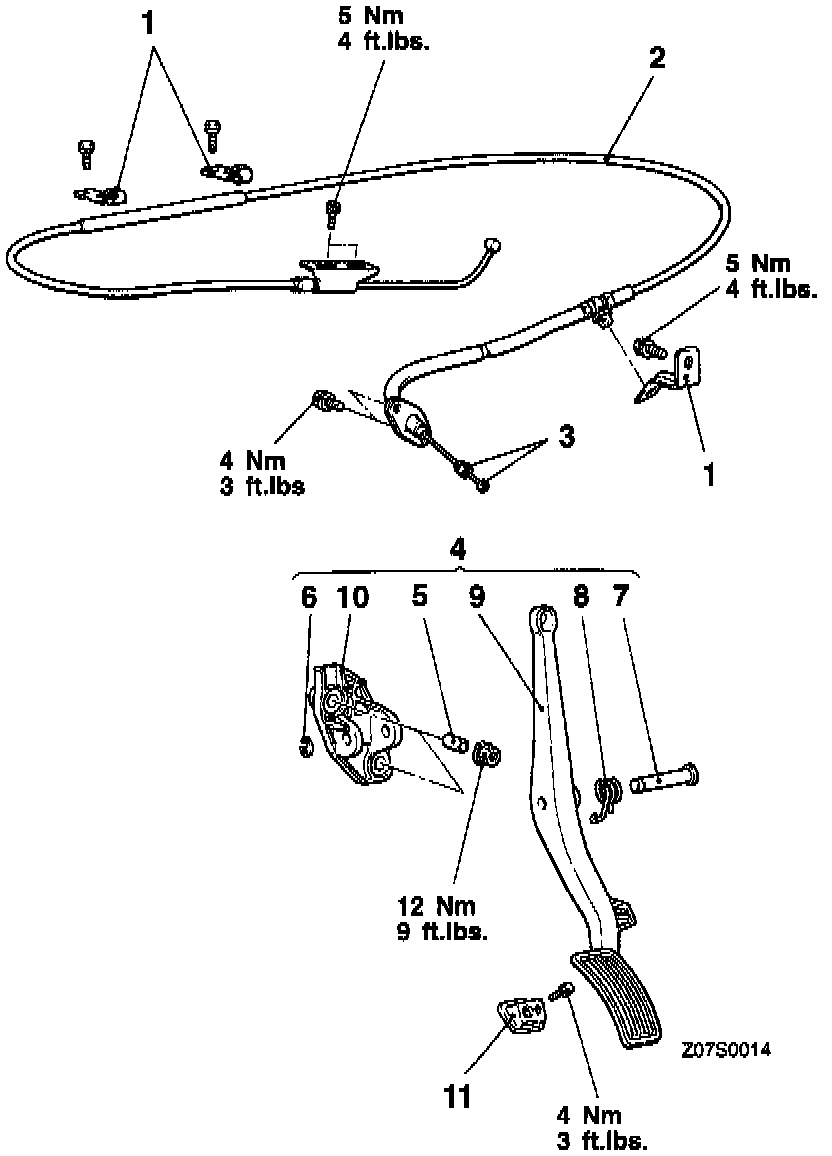 1

5 Nm
4 ft.lbs.

2

5 Nm
4 ft.lbs.

4 Nm
3 ft.lbs

3

1

4

6 10 5 9 8 7

12 Nm
9 ft.lbs.

Z07S0014

11

4 Nm
3 ft.lbs.