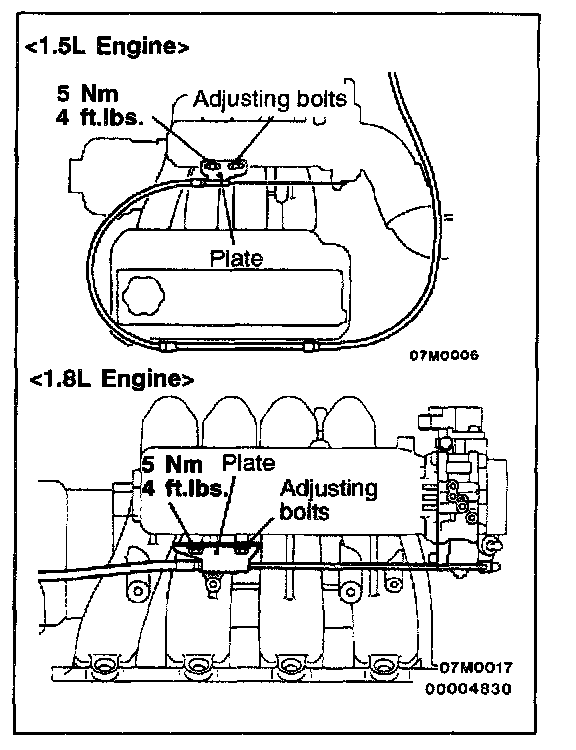 <1.5L Engine>

5 Nm
4 ft.lbs.

Adjusting bolts

Plate

07M0006

<1.8L Engine>

5 Nm
4 ft.lbs.

Plate

Adjusting bolts

07M0017
00004830