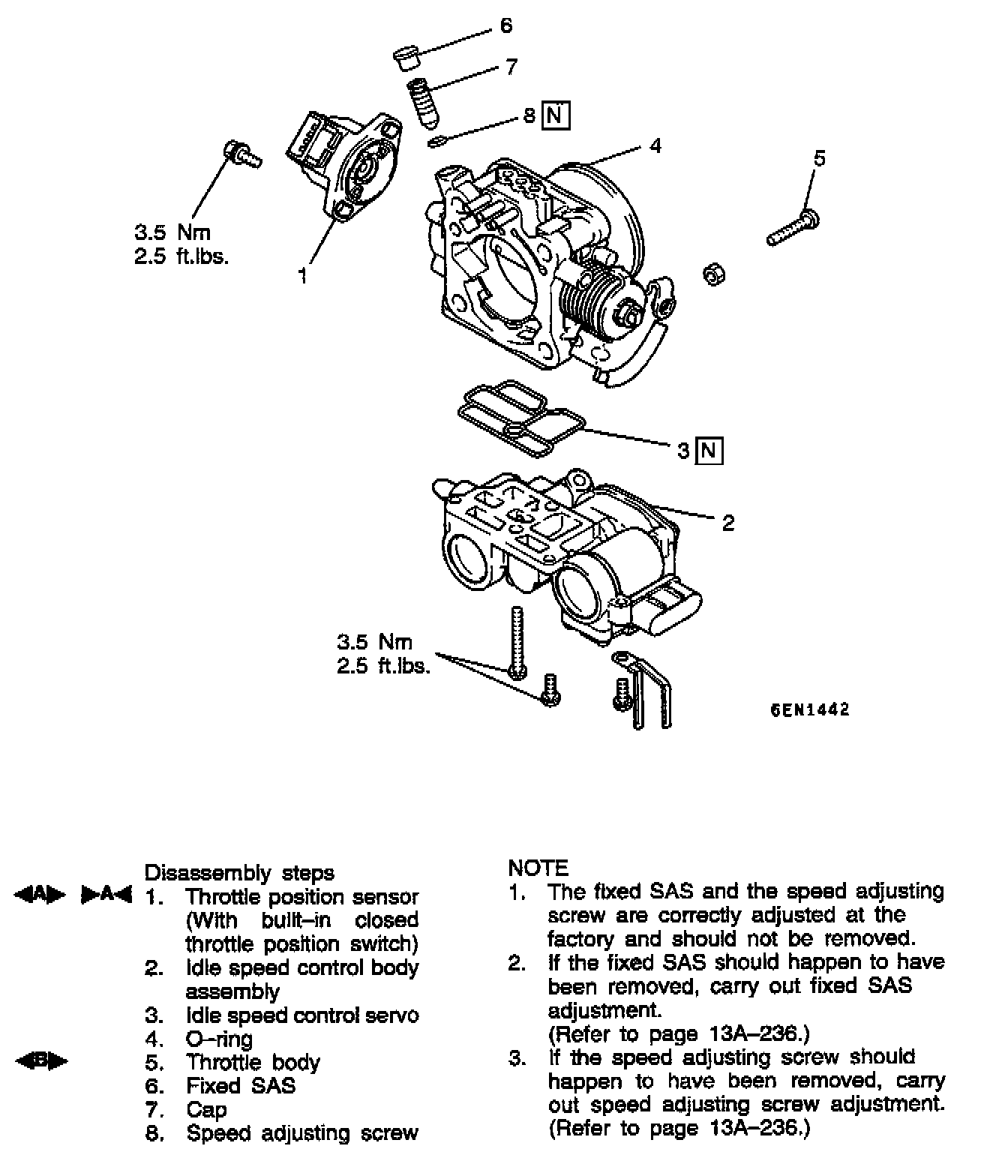 6
7
8 N
4
5
3.5 Nm
2.5 ft.lbs.
1
3 N
2
3.5 Nm
2.5 ft.lbs.
6EN1442

Disassembly steps
◀A▶ ▶A◀ 1. Throttle position sensor (With built–in closed throttle position switch)
2. Idle speed control body assembly
3. Idle speed control servo
4. O–ring
◀B▶ 5. Throttle body
6. Fixed SAS
7. Cap
8. Speed adjusting screw

NOTE
1. The fixed SAS and the speed adjusting screw are correctly adjusted at the factory and should not be removed.
2. If the fixed SAS should happen to have been removed, carry out fixed SAS adjustment.
(Refer to page 13A–236.)
3. If the speed adjusting screw should happen to have been removed, carry out speed adjusting screw adjustment.
(Refer to page 13A–236.)