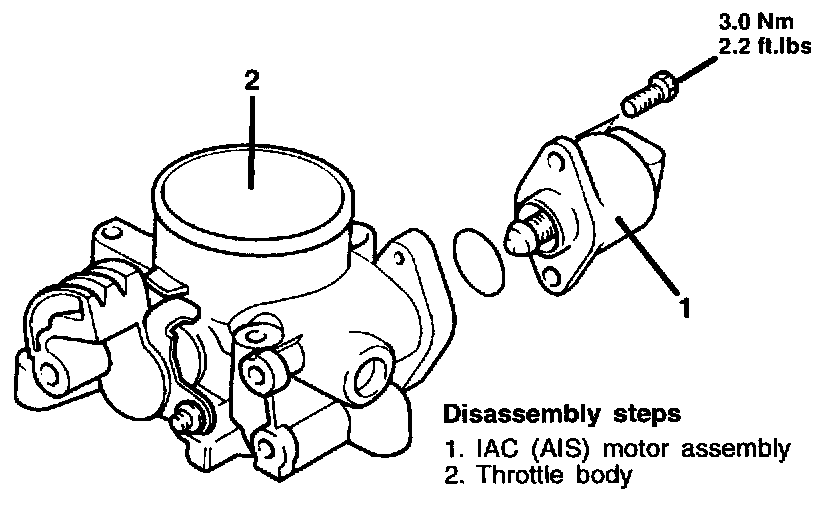 3.0 Nm
2.2 ft.lbs

2

1

Disassembly steps
1. IAC (AIS) motor assembly
2. Throttle body