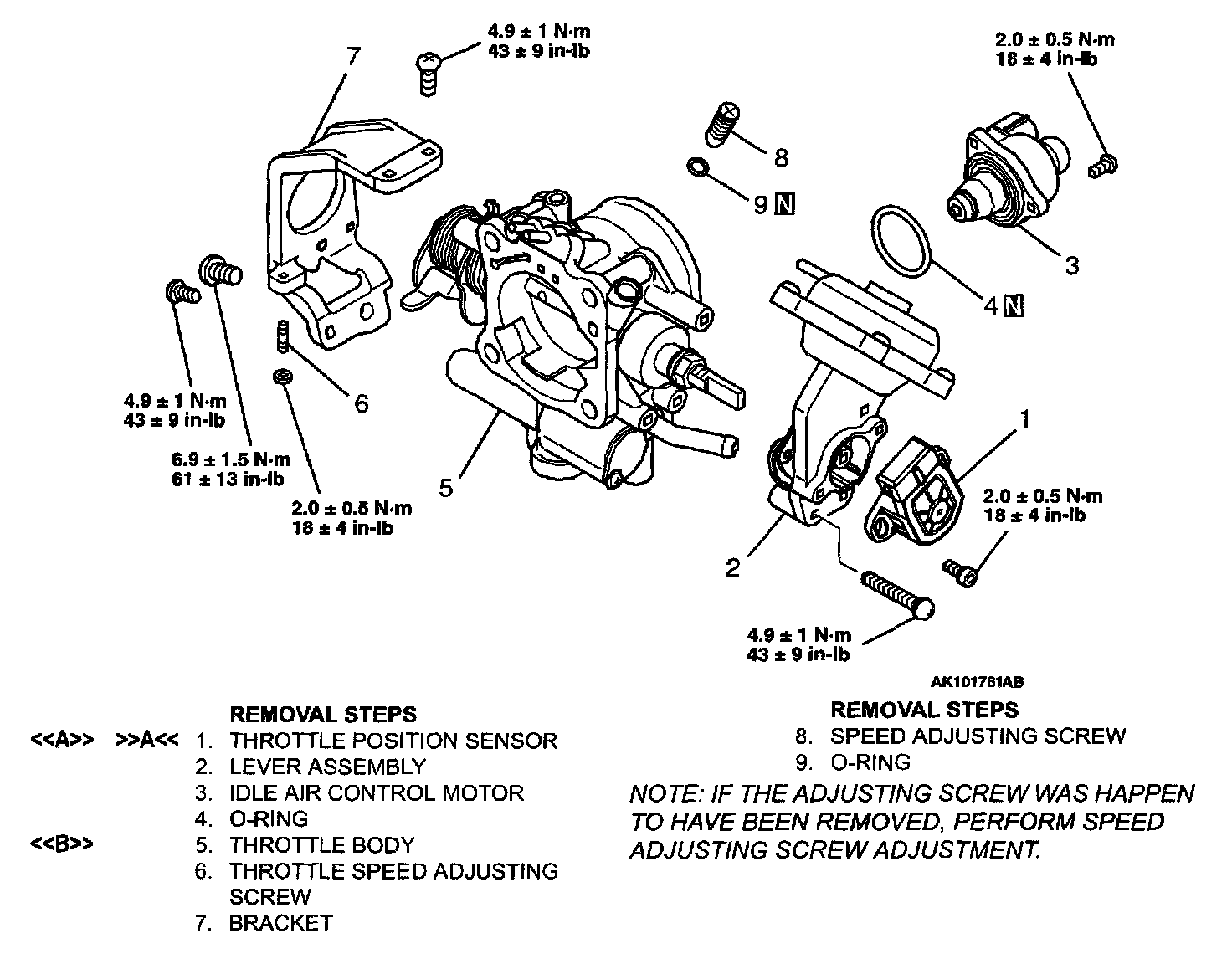 7

4.9 ± 1 N·m
43 ± 9 in-lb

2.0 ± 0.5 N·m
18 ± 4 in-lb

8

9 N

3

4 N

4.9 ± 1 N·m
43 ± 9 in-lb

6

6.9 ± 1.5 N·m
61 ± 13 in-lb

2.0 ± 0.5 N·m
18 ± 4 in-lb

5

1

2.0 ± 0.5 N·m
18 ± 4 in-lb

2

4.9 ± 1 N·m
43 ± 9 in-lb

AK101761AB

REMOVAL STEPS
<<A>> >>A<< 1. THROTTLE POSITION SENSOR
2. LEVER ASSEMBLY
3. IDLE AIR CONTROL MOTOR
4. O-RING
<<B>> 5. THROTTLE BODY
6. THROTTLE SPEED ADJUSTING SCREW
7. BRACKET

REMOVAL STEPS
8. SPEED ADJUSTING SCREW
9. O-RING

NOTE: IF THE ADJUSTING SCREW WAS HAPPEN TO HAVE BEEN REMOVED, PERFORM SPEED ADJUSTING SCREW ADJUSTMENT.