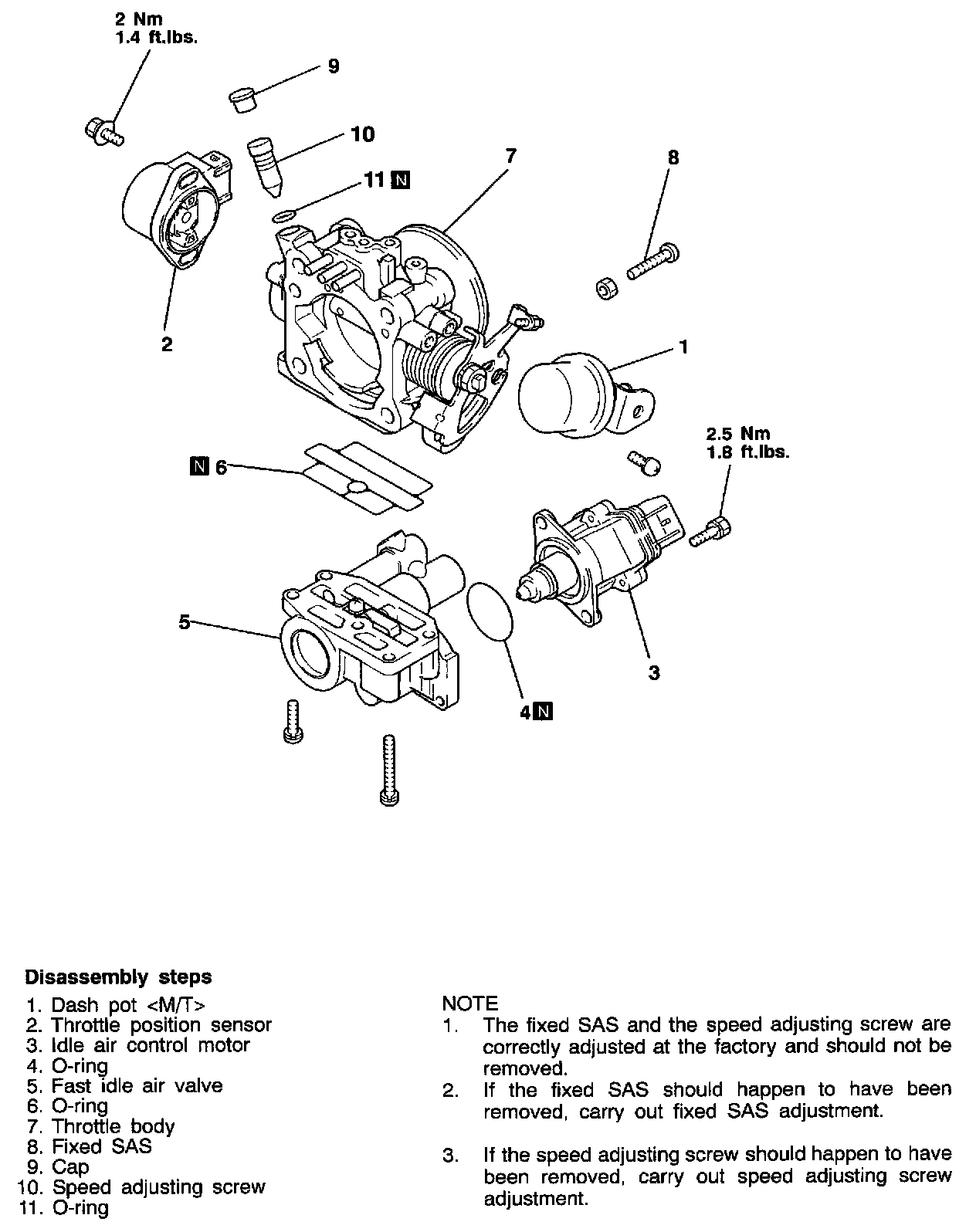 2 Nm
1.4 ft.lbs.

9

10

11 N

7

8

2

1

2.5 Nm
1.8 ft.lbs.

N 6

5

3

4 N

**Disassembly steps**

1. Dash pot <M/T>
2. Throttle position sensor
3. Idle air control motor
4. O-ring
5. Fast idle air valve
6. O-ring
7. Throttle body
8. Fixed SAS
9. Cap
10. Speed adjusting screw
11. O-ring

NOTE
1. The fixed SAS and the speed adjusting screw are correctly adjusted at the factory and should not be removed.
2. If the fixed SAS should happen to have been removed, carry out fixed SAS adjustment.

3. If the speed adjusting screw should happen to have been removed, carry out speed adjusting screw adjustment.