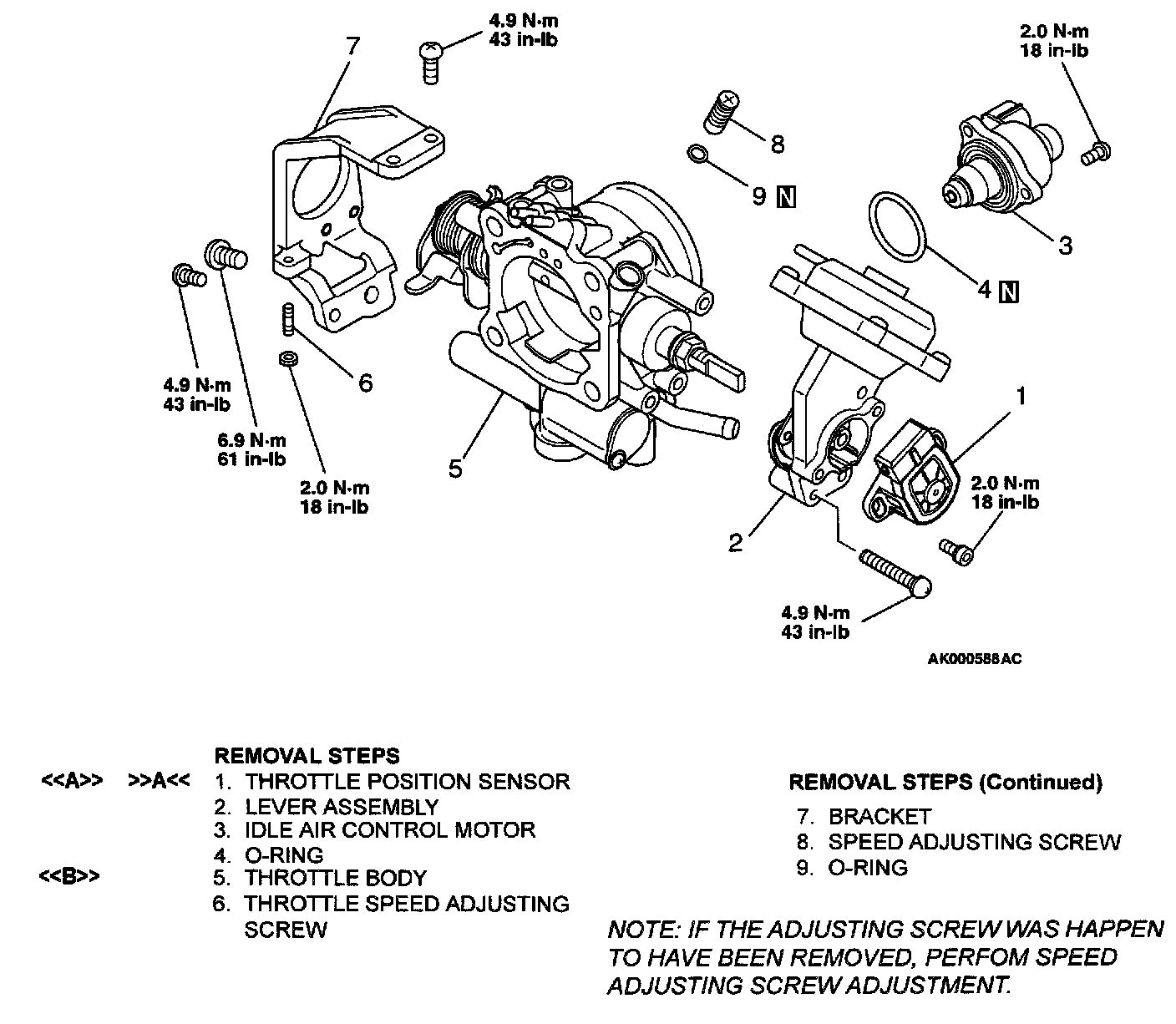 7

4.9 N·m
43 in-lb

2.0 N·m
18 in-lb

8

9 N

3

4 N

4.9 N·m
43 in-lb

6.9 N·m
61 in-lb

6

2.0 N·m
18 in-lb

5

1

2.0 N·m
18 in-lb

2

4.9 N·m
43 in-lb

AK000588AC

REMOVAL STEPS
<<A>> >>A<< 1. THROTTLE POSITION SENSOR
2. LEVER ASSEMBLY
3. IDLE AIR CONTROL MOTOR
4. O-RING
<<B>> 5. THROTTLE BODY
6. THROTTLE SPEED ADJUSTING SCREW

REMOVAL STEPS (Continued)
7. BRACKET
8. SPEED ADJUSTING SCREW
9. O-RING

NOTE: IF THE ADJUSTING SCREW WAS HAPPEN TO HAVE BEEN REMOVED, PERFOM SPEED ADJUSTING SCREW ADJUSTMENT.