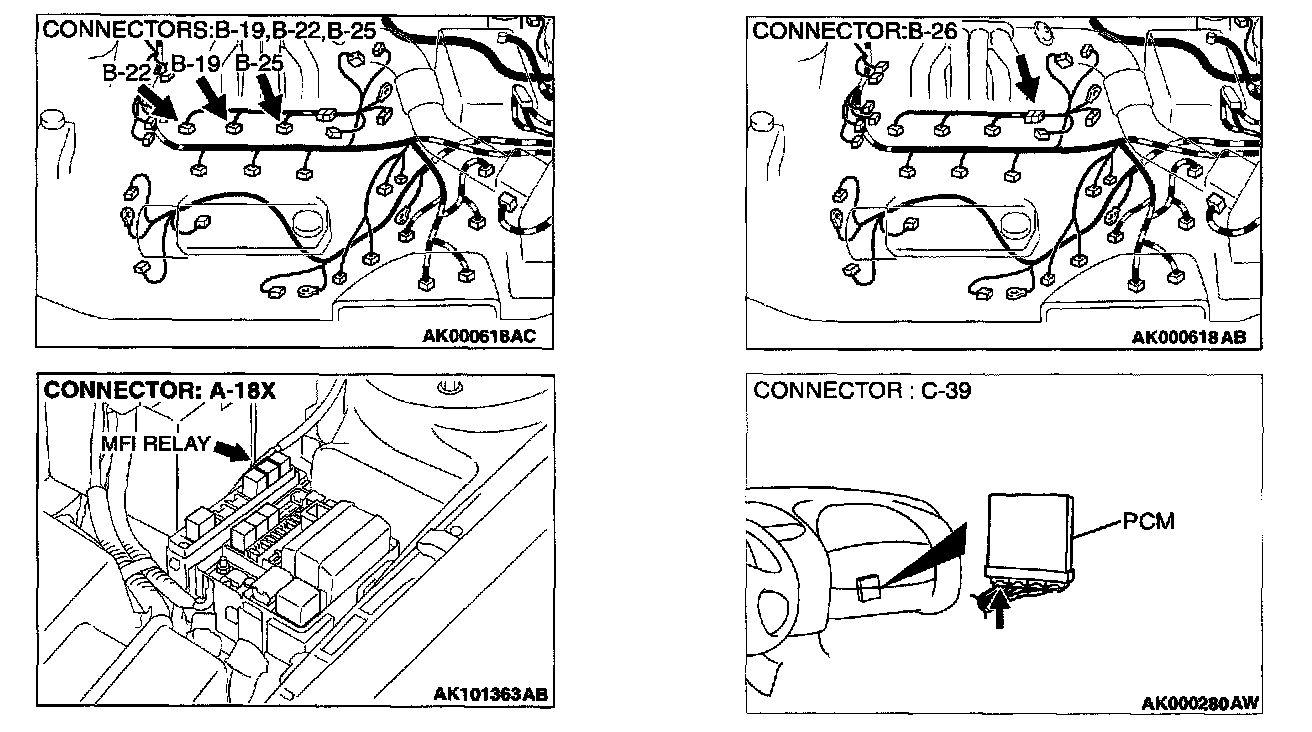 CONNECTORS:B-19,B-22,B-25

B-22

B-19

B-25

AK000618AC

CONNECTOR:B-26

AK000618AB

CONNECTOR: A-18X

MFI RELAY

AK101363AB

CONNECTOR : C-39

PCM

AK000280AW