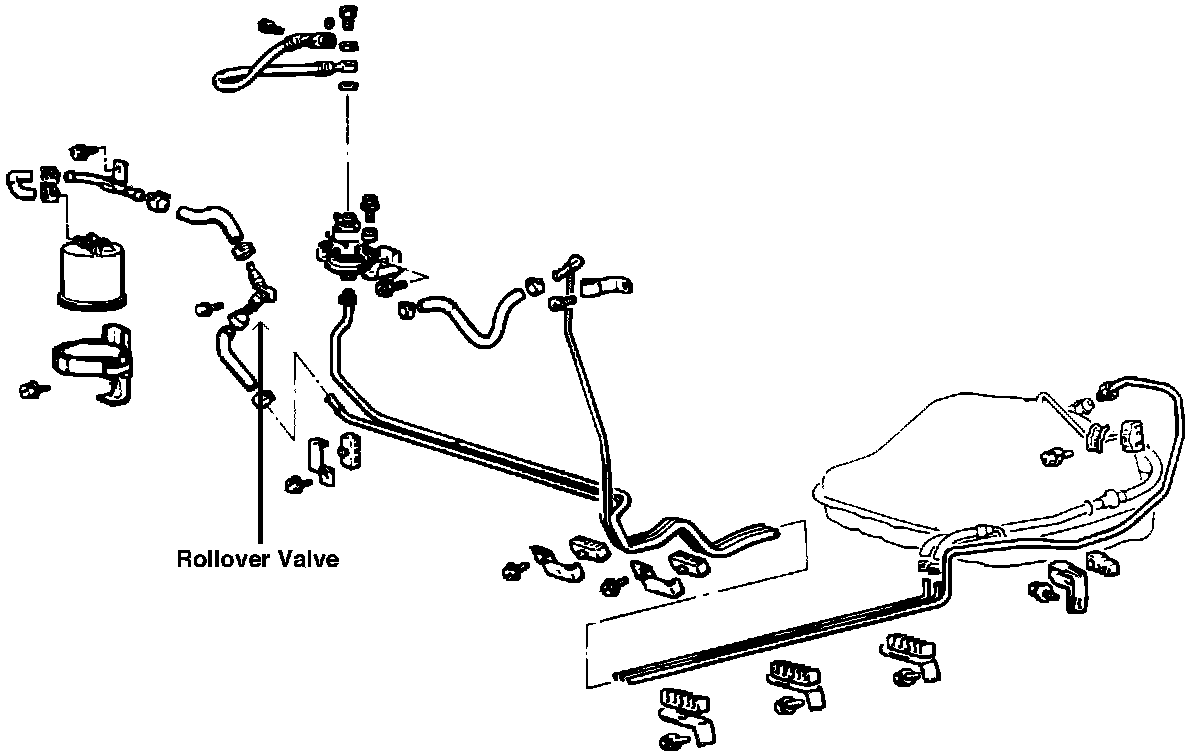 Rollover Valve