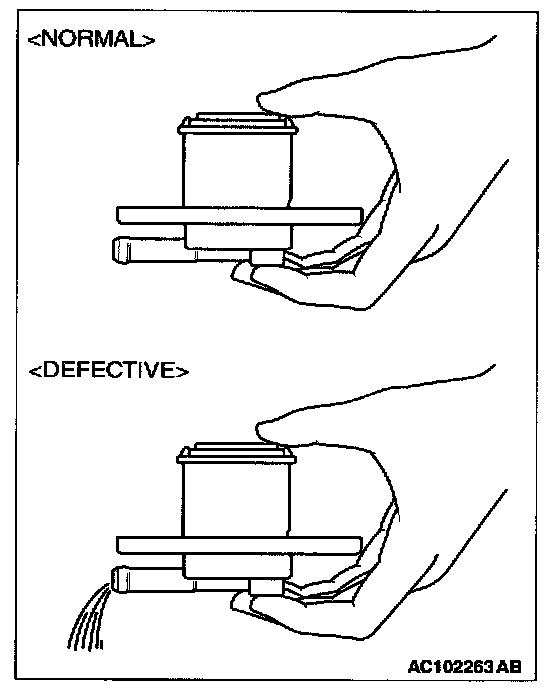 <NORMAL>

<DEFECTIVE>

AC102263 AB