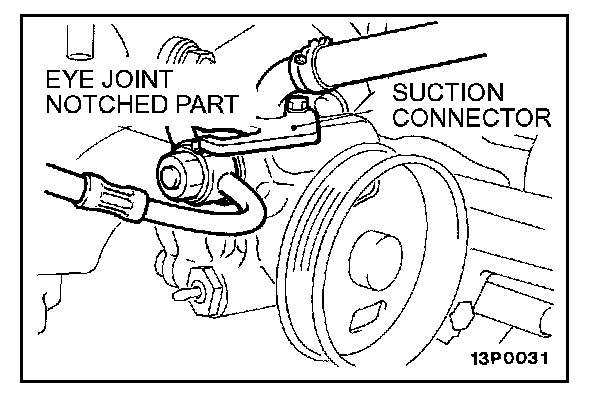 EYE JOINT NOTCHED PART

SUCTION CONNECTOR

13P0031