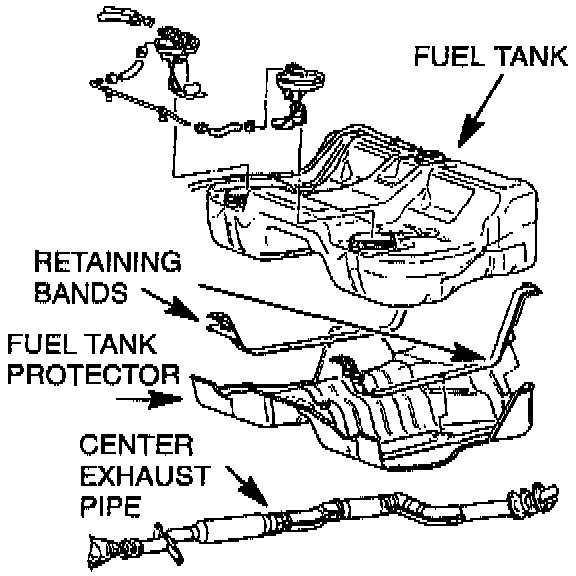 FUEL TANK

RETAINING BANDS

FUEL TANK PROTECTOR

CENTER EXHAUST PIPE