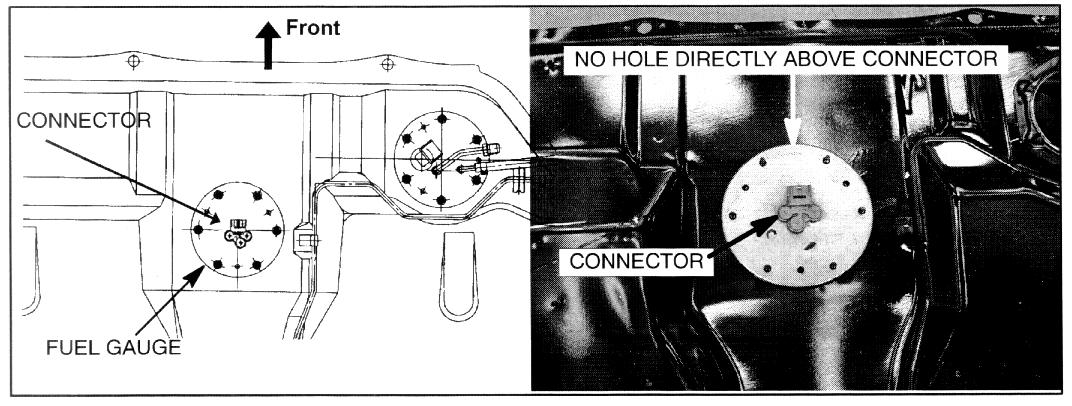 Front

CONNECTOR

FUEL GAUGE

NO HOLE DIRECTLY ABOVE CONNECTOR

CONNECTOR