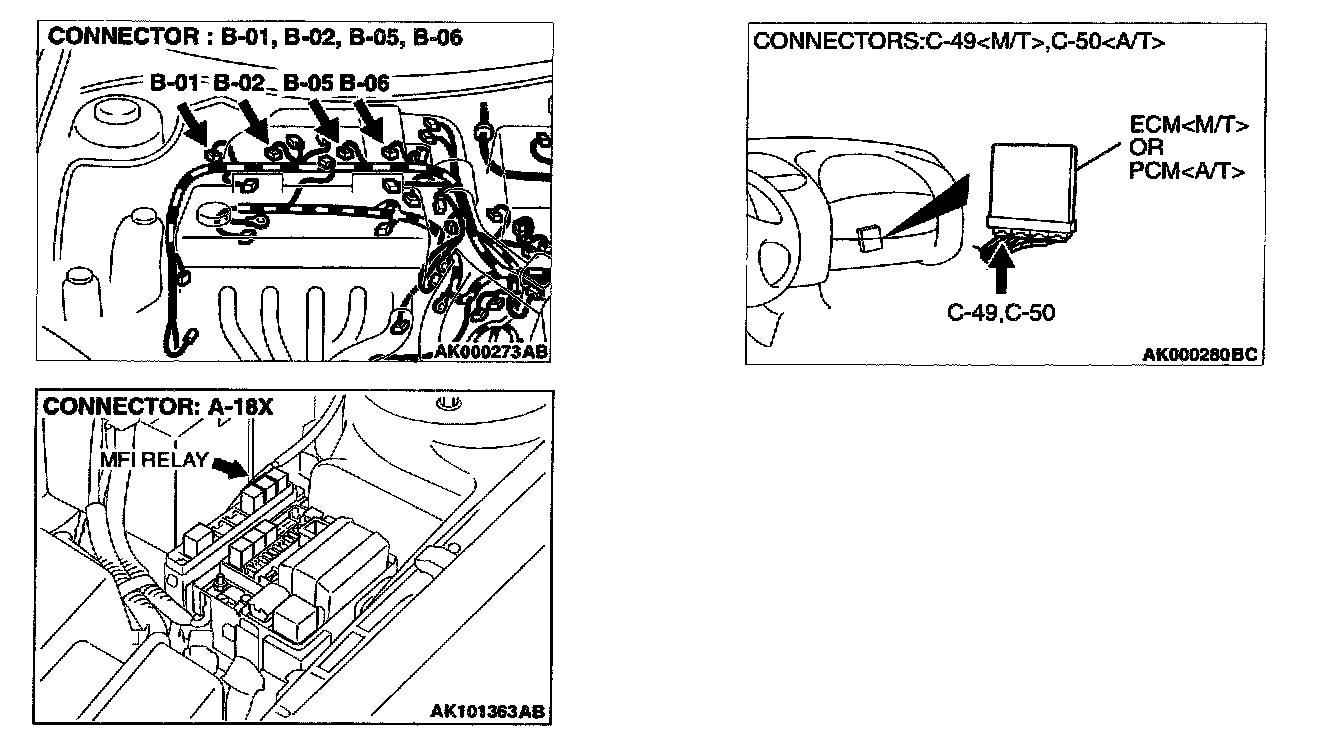 CONNECTOR : B-01, B-02, B-05, B-06

B-01 B-02 B-05 B-06

AK000273AB

CONNECTOR: A-18X

MFI RELAY

AK101363AB

CONNECTORS:C-49<M/T>,C-50<A/T>

ECM<M/T>
OR
PCM<A/T>

C-49,C-50

AK000280BC