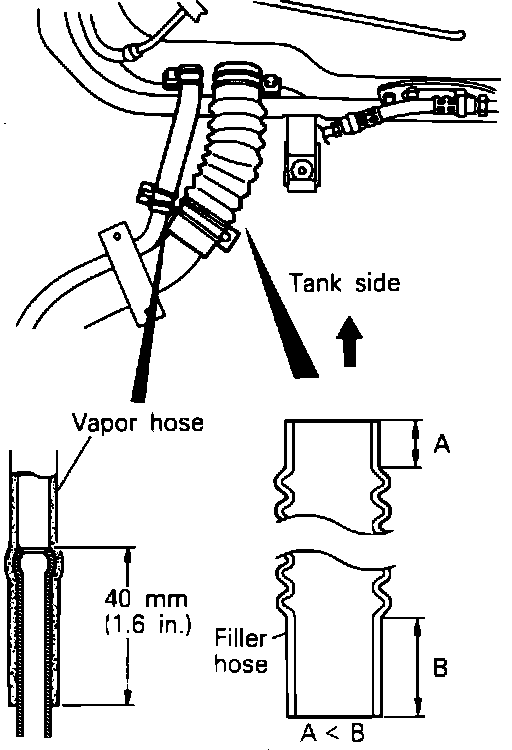 Tank side

Vapor hose

A

40 mm
(1.6 in.)

Filler hose

B

A < B