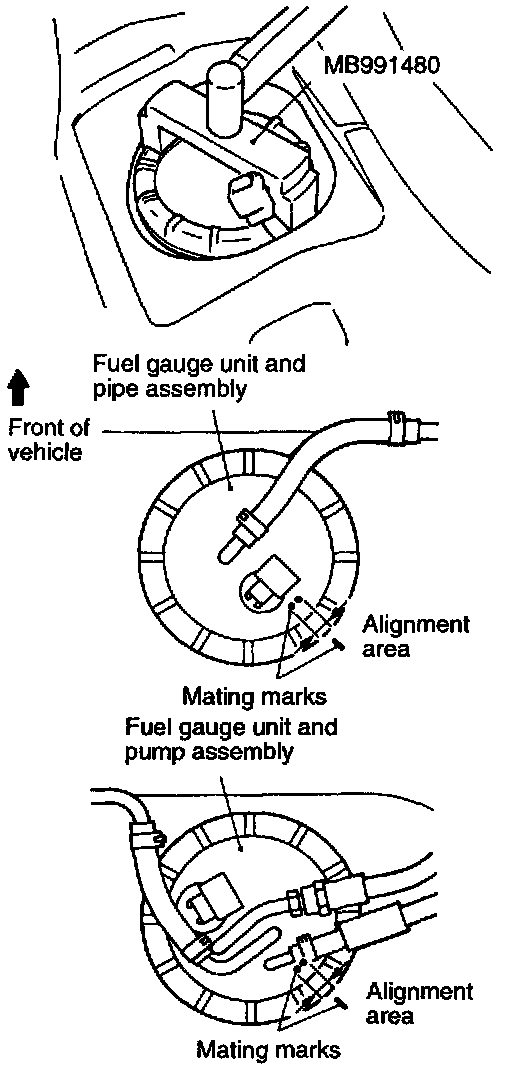 MB991480

Fuel gauge unit and pipe assembly

Front of vehicle

Alignment area

Mating marks

Fuel gauge unit and pump assembly

Alignment area

Mating marks