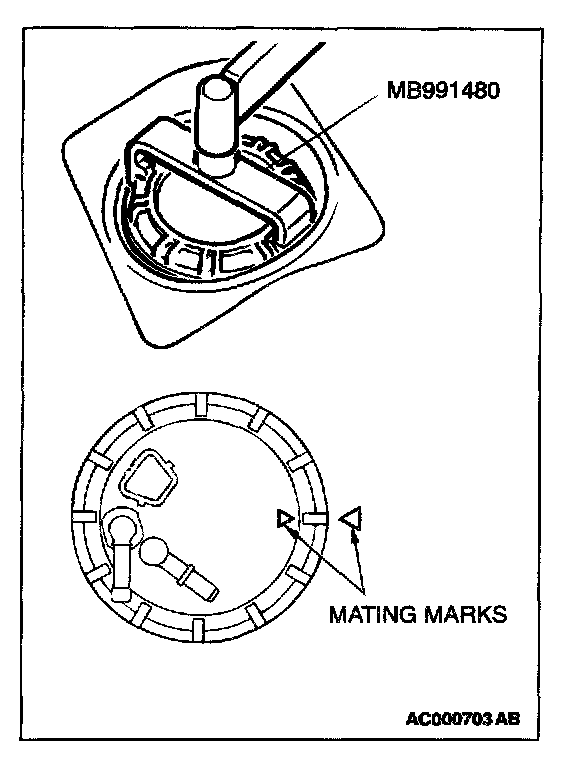 MB991480

MATING MARKS

AC000703 AB