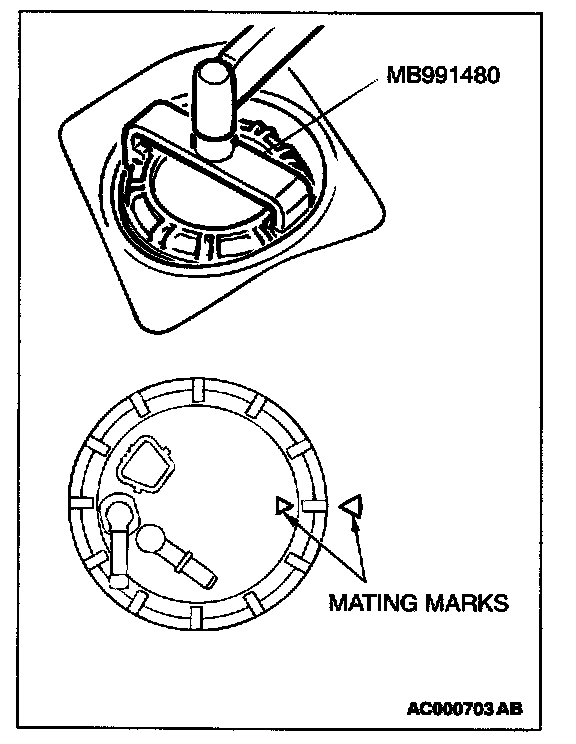 MB991480

MATING MARKS

AC000703 AB