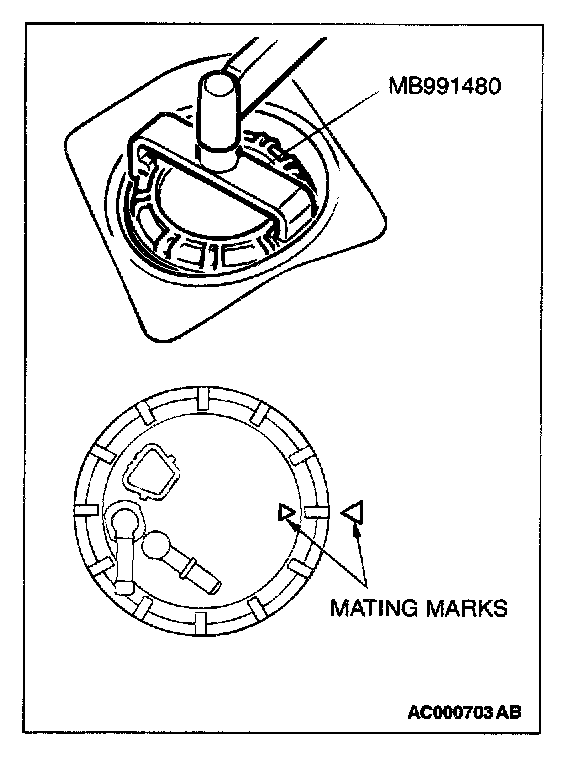 MB991480

MATING MARKS

AC000703 AB