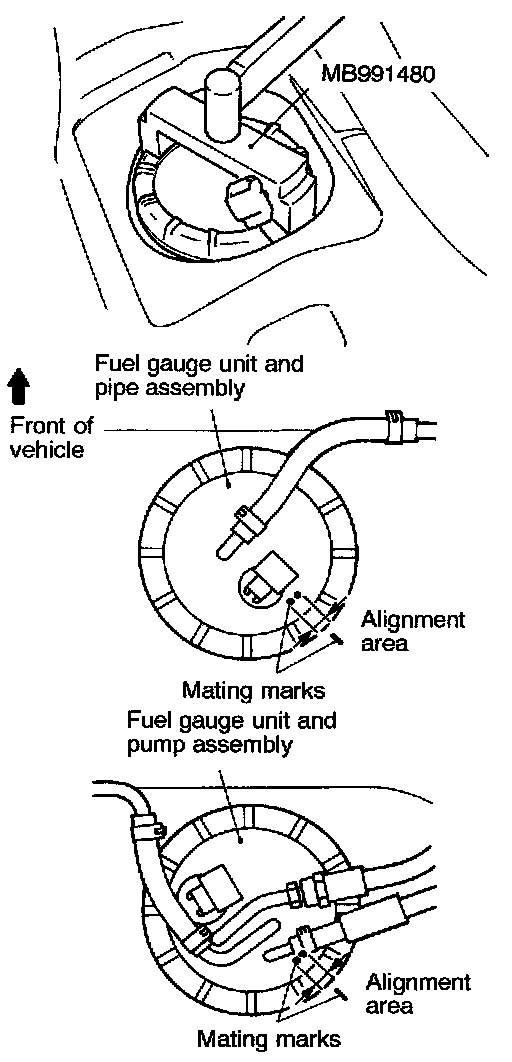 MB991480

Fuel gauge unit and pipe assembly

Front of vehicle

Alignment area

Mating marks

Fuel gauge unit and pump assembly

Alignment area

Mating marks