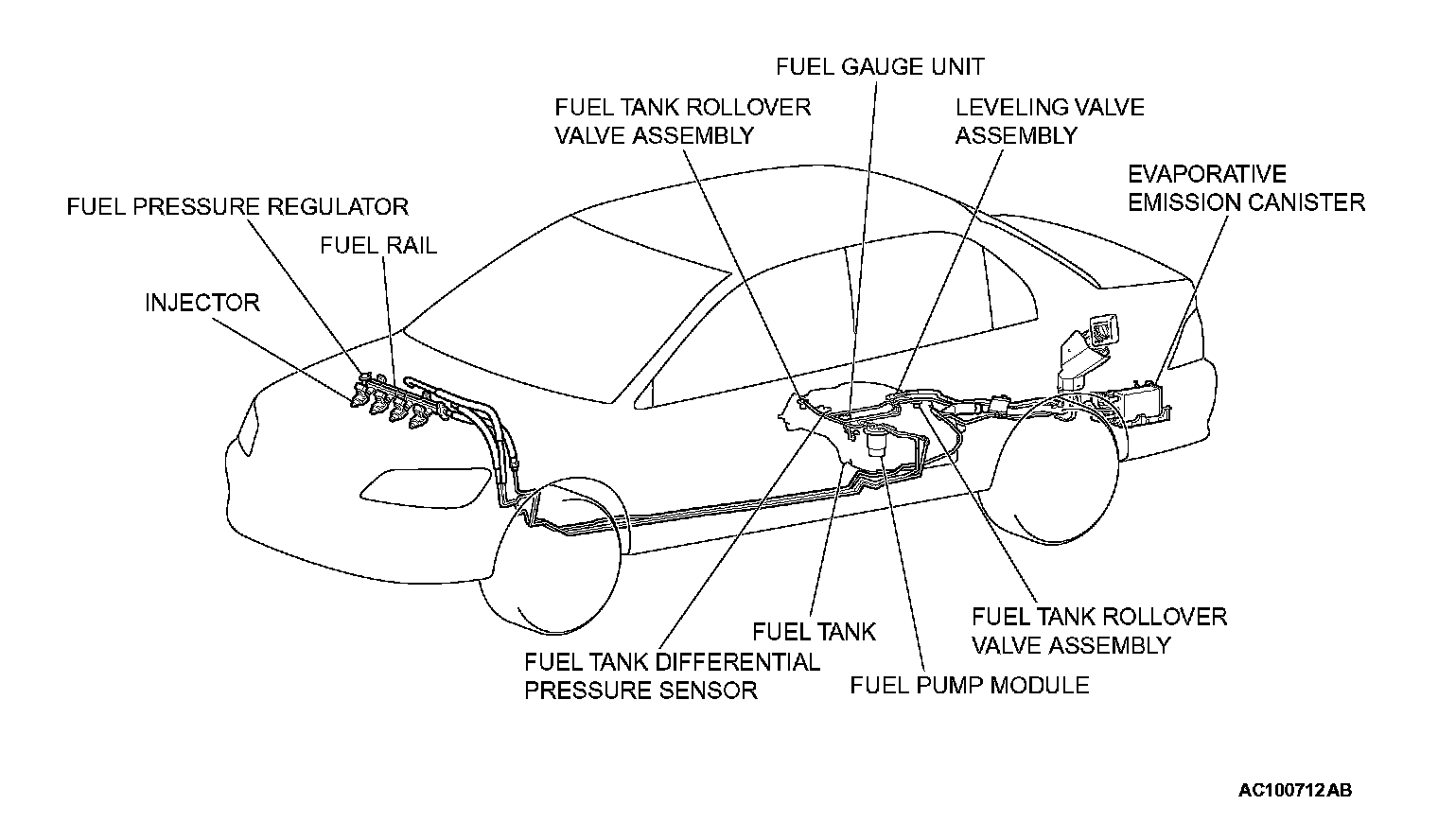 FUEL GAUGE UNIT

FUEL TANK ROLLOVER VALVE ASSEMBLY

LEVELING VALVE ASSEMBLY

EVAPORATIVE EMISSION CANISTER

FUEL PRESSURE REGULATOR

FUEL RAIL

INJECTOR

FUEL TANK

FUEL TANK ROLLOVER VALVE ASSEMBLY

FUEL TANK DIFFERENTIAL PRESSURE SENSOR

FUEL PUMP MODULE

AC100712AB