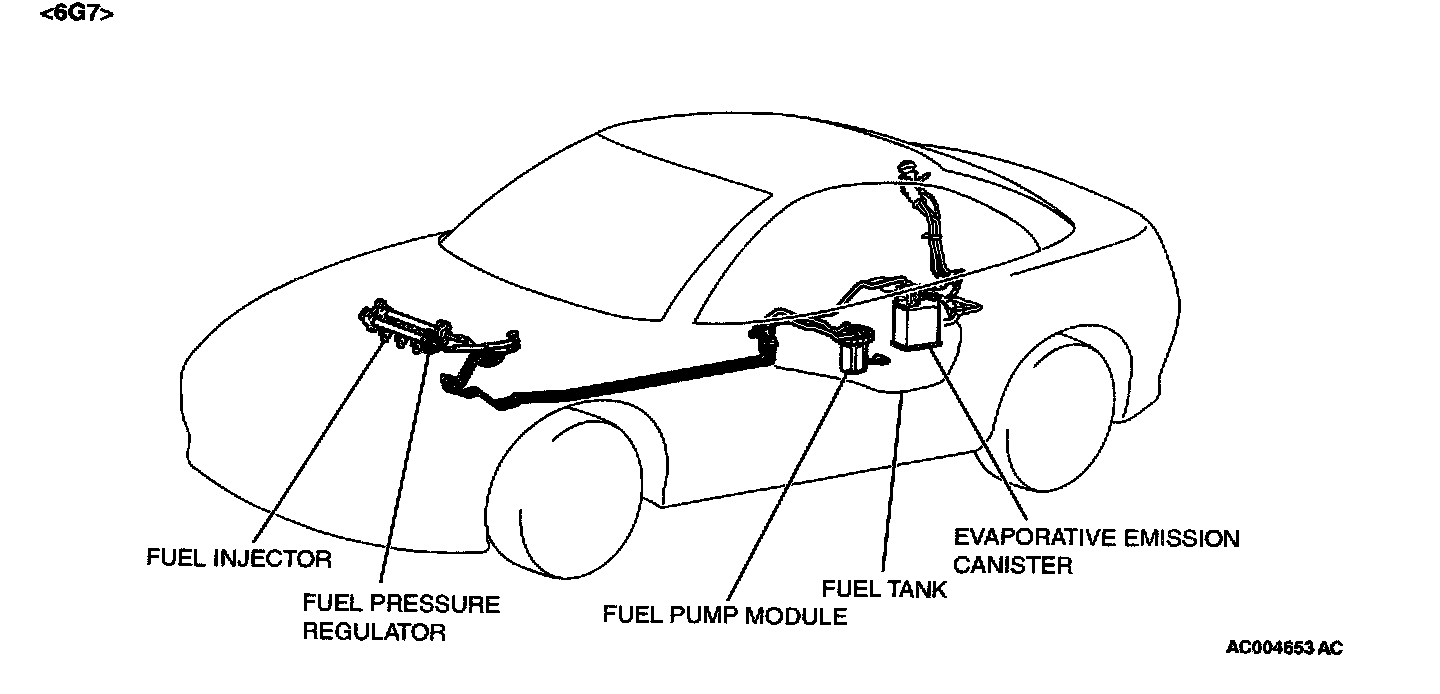 <6G7>

FUEL INJECTOR

FUEL PRESSURE REGULATOR

FUEL PUMP MODULE

FUEL TANK

EVAPORATIVE EMISSION CANISTER

AC004653 AC