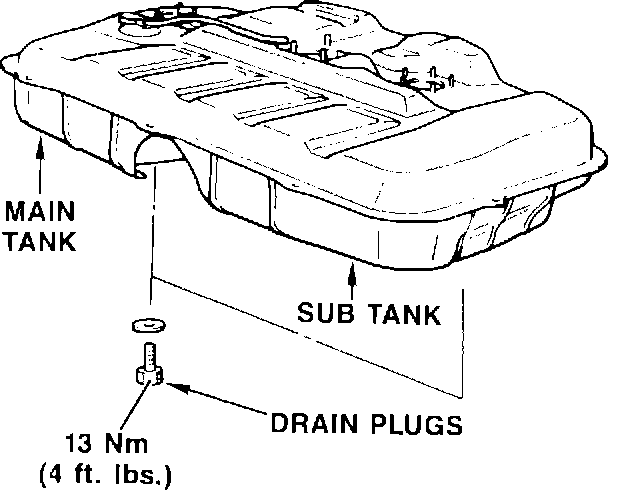 MAIN TANK

SUB TANK

DRAIN PLUGS

13 Nm
(4 ft. lbs.)