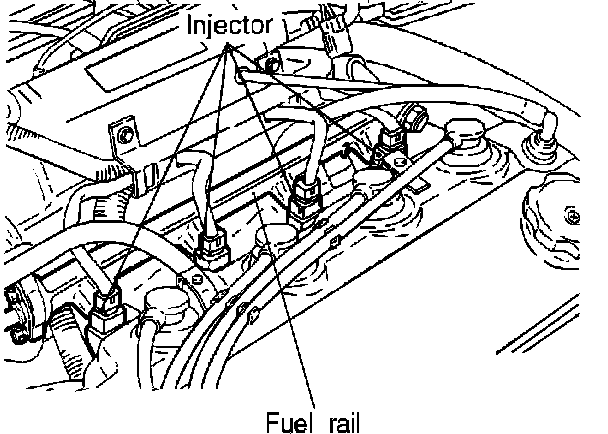 Injector

Fuel rail